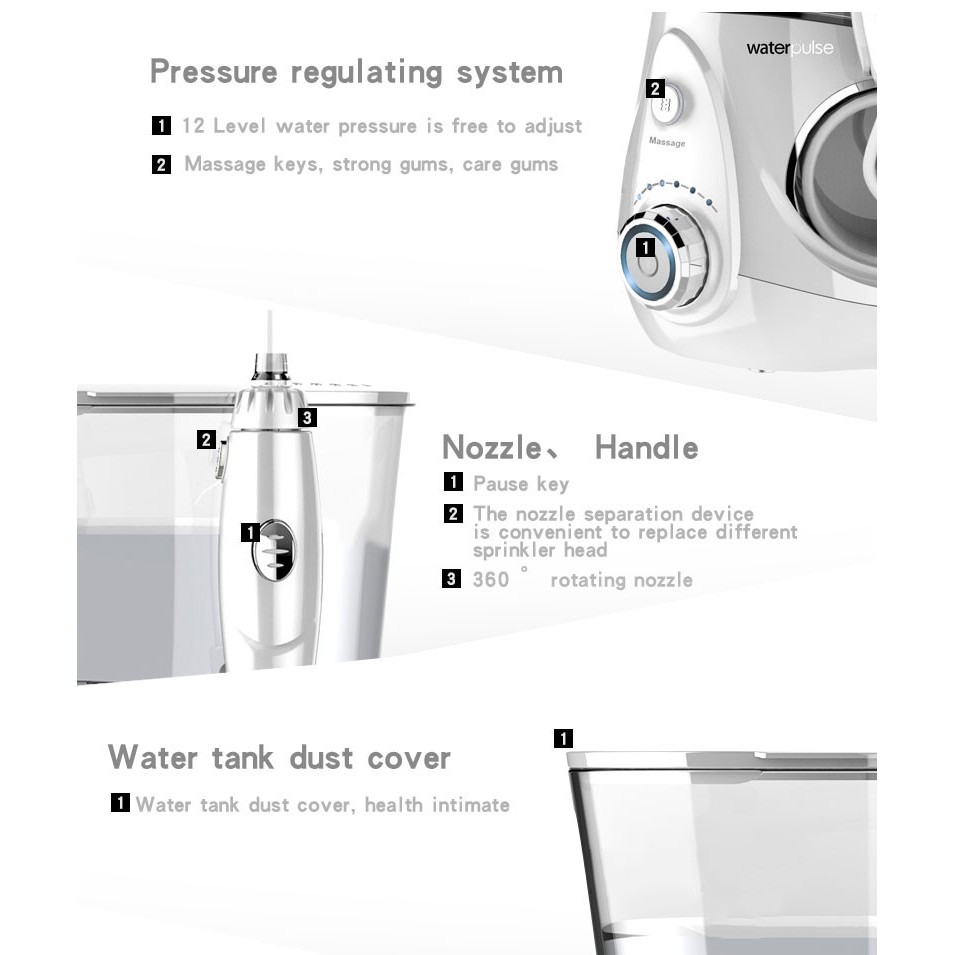 Pressure regulating system

1 12 Level water pressure is free to adjust

2 Massage keys, strong gums, care gums

waterpulse

2

Massage

1

3

2

1

Nozzle、 Handle

1 Pause key

2 The nozzle separation device is convenient to replace different sprinkler head

3 360 ° rotating nozzle

Water tank dust cover

1 Water tank dust cover, health intimate

1