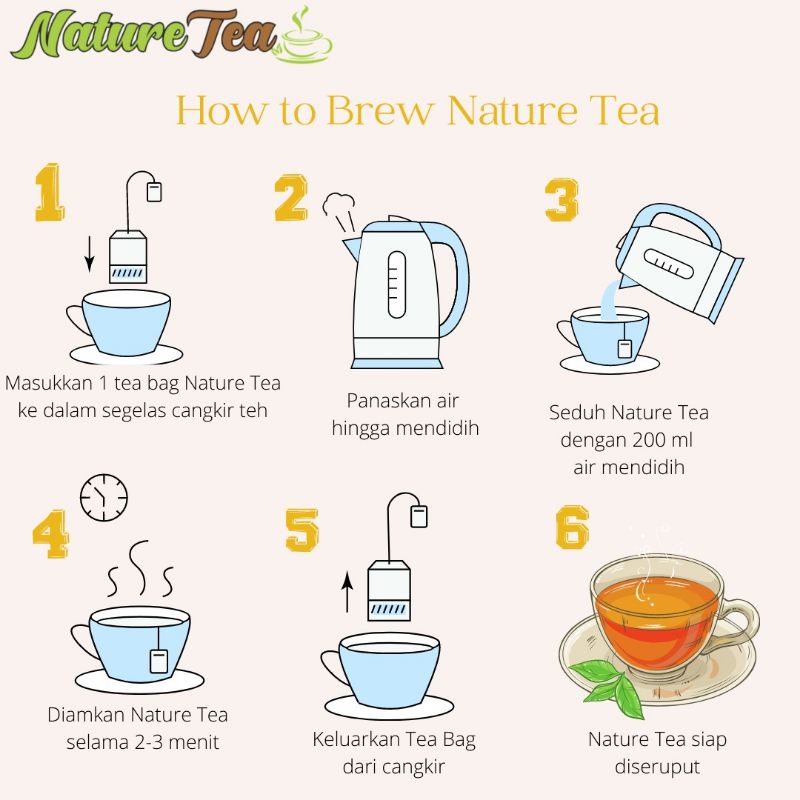 Nature Tea

How to Brew Nature Tea

1

Masukkan 1 tea bag Nature Tea ke dalam segelas cangkir teh

2

Panaskan air hingga mendidih

3

Seduh Nature Tea dengan 200 ml air mendidih

4

Diamkan Nature Tea selama 2-3 menit

5

Keluarkan Tea Bag dari cangkir

6

Nature Tea siap diseruput