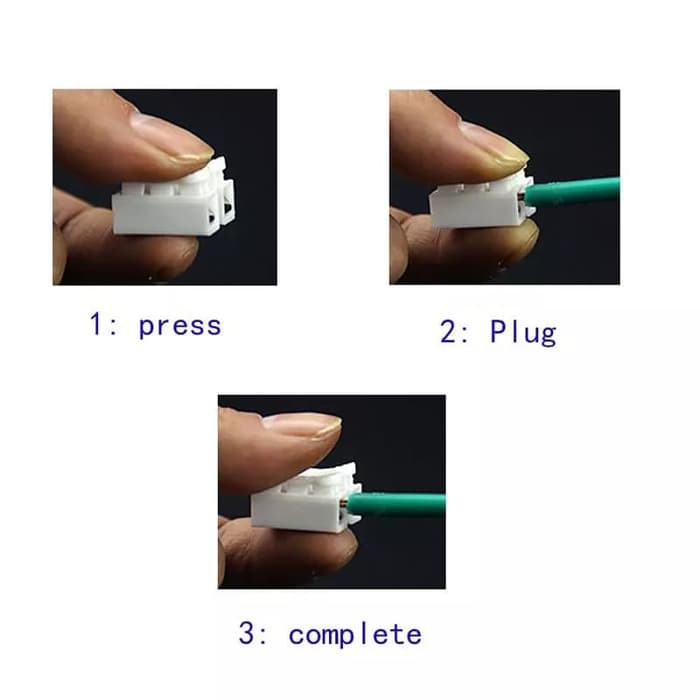 1: press

2: Plug

3: complete