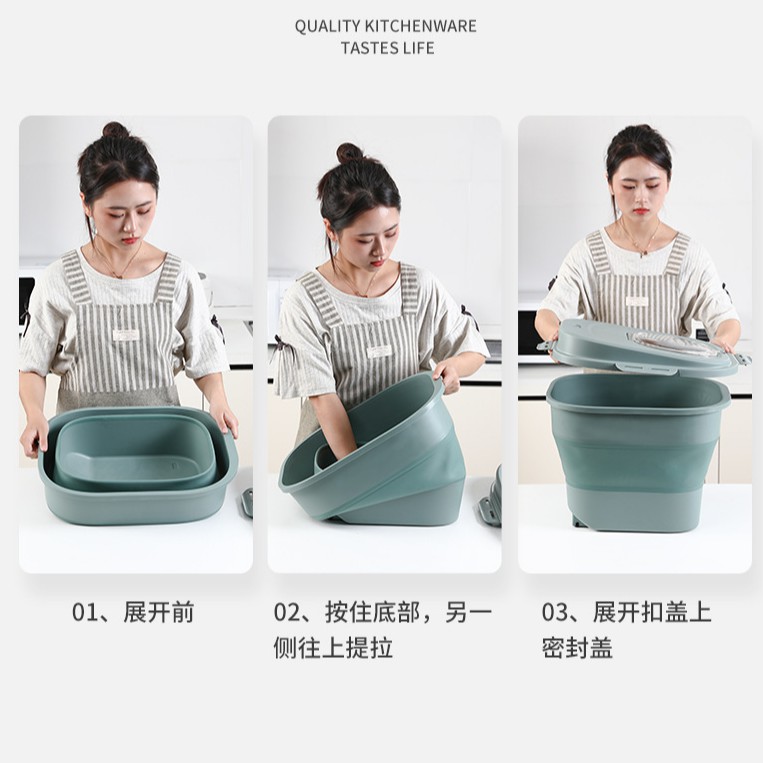 QUALITY KITCHENWARE
TASTES LIFE

01、展开前

02、按住底部，另一侧往上提拉

03、展开扣盖上密封盖