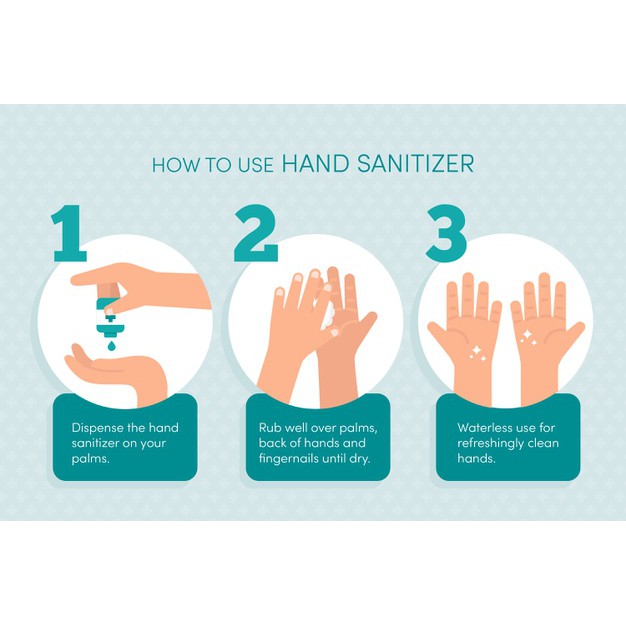 HOW TO USE HAND SANITIZER

1

Dispense the hand sanitizer on your palms.

2

Rub well over palms, back of hands and fingernails until dry.

3

Waterless use for refreshingly clean hands.