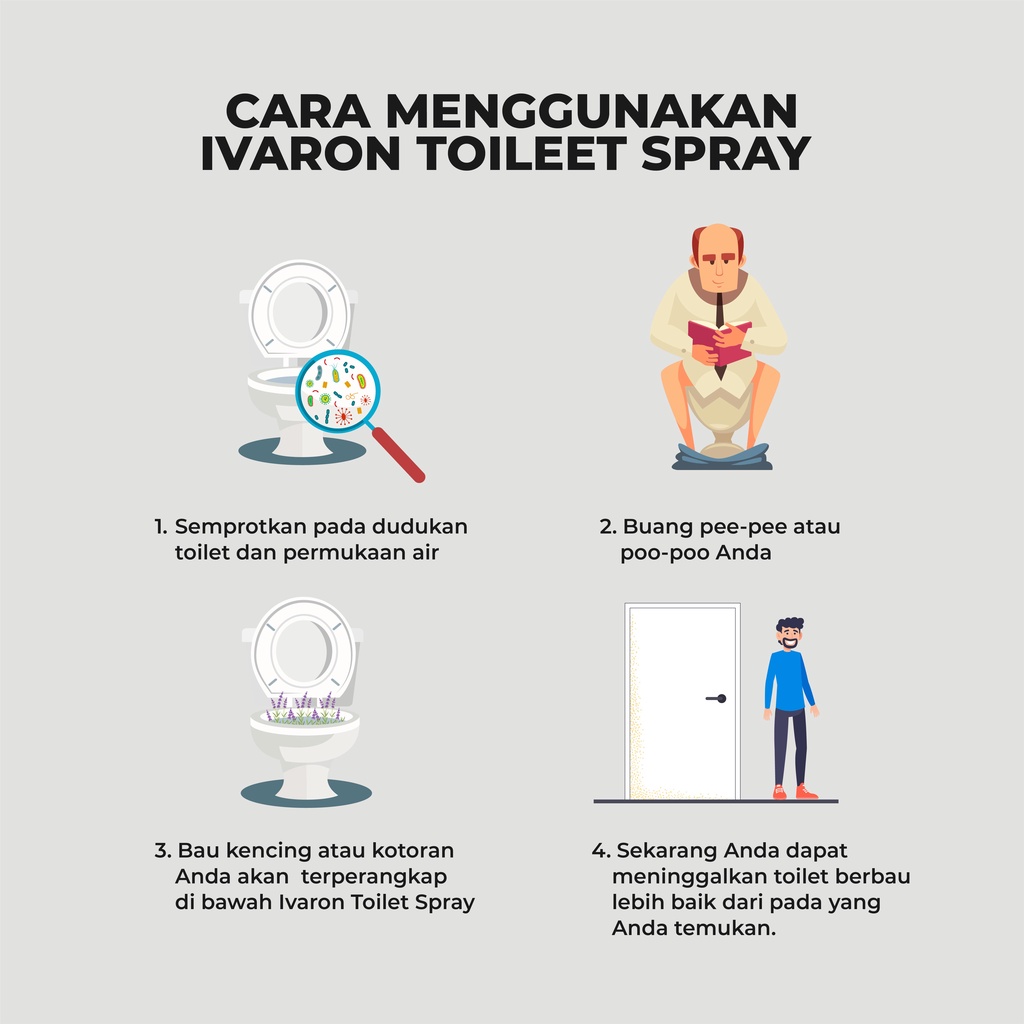 CARA MENGGUNAKAN IVARON TOILEET SPRAY

1. Semprotkan pada dudukan toilet dan permukaan air

2. Buang pee-pee atau poo-poo Anda

3. Bau kencing atau kotoran Anda akan terperangkap di bawah Ivaron Toilet Spray

4. Sekarang Anda dapat meninggalkan toilet berbau lebih baik dari pada yang Anda temukan.