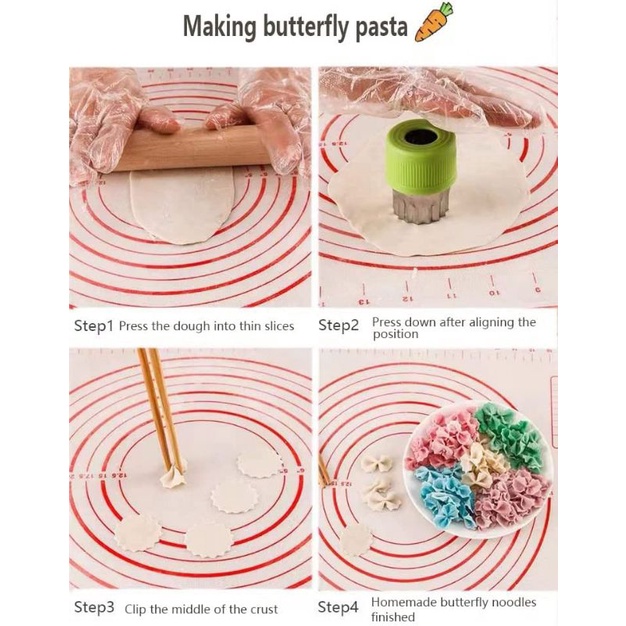 Making butterfly pasta

Step1 Press the dough into thin slices

Step2 Press down after aligning the position

Step3 Clip the middle of the crust

Step4 Homemade butterfly noodles finished