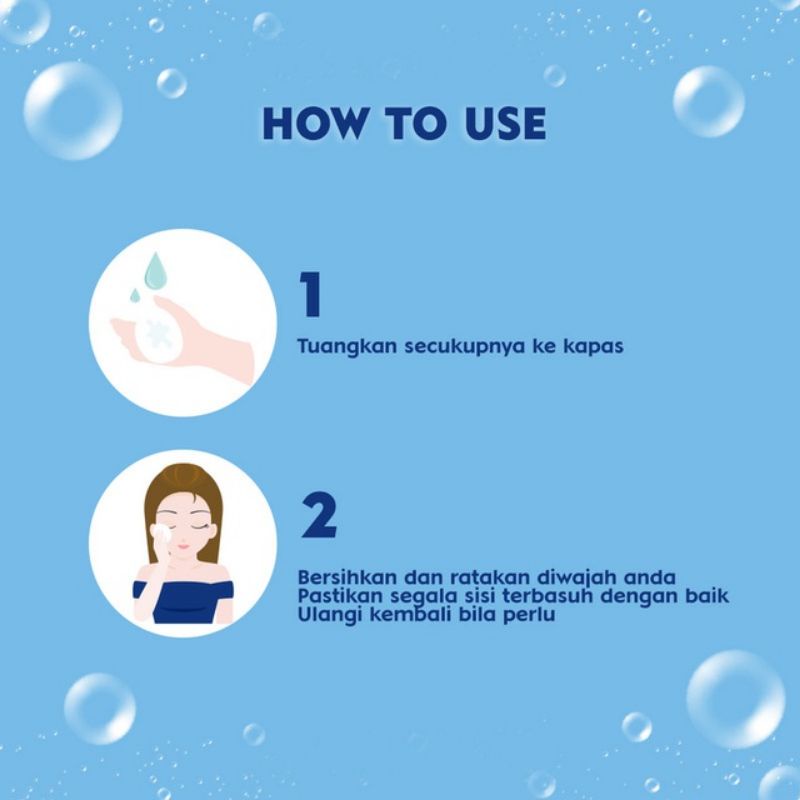 HOW TO USE

1

Tuangkan secukupnya ke kapas

2

Bersihkan dan ratakan diwajah anda
Pastikan segala sisi terbasuh dengan baik
Ulangi kembali bila perlu