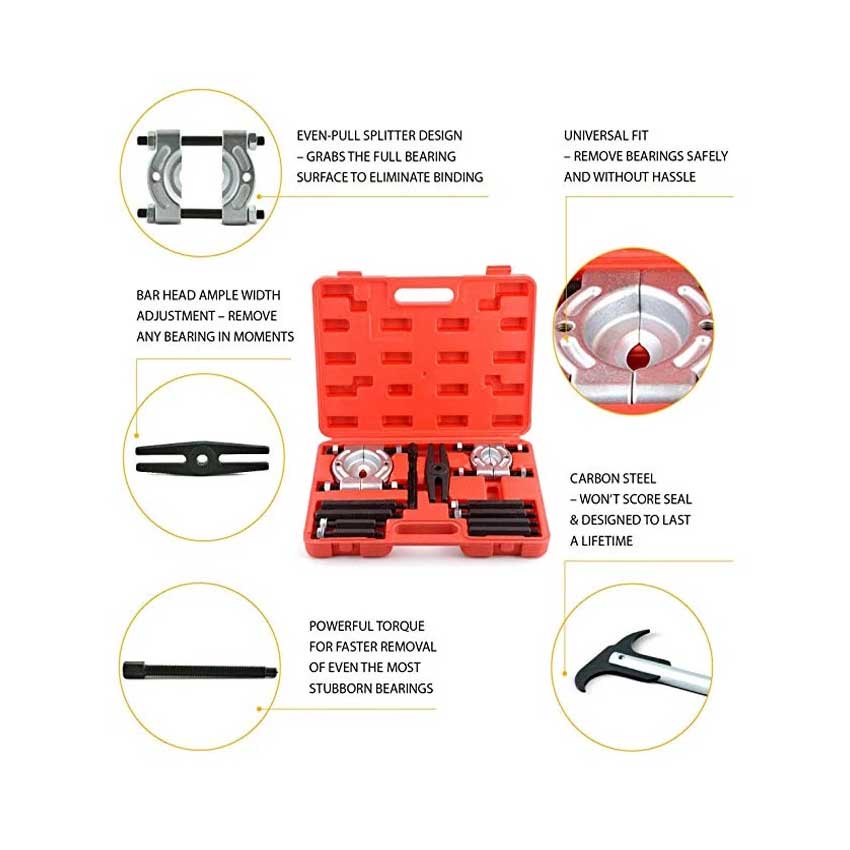 EVEN-PULL SPLITTER DESIGN – GRABS THE FULL BEARING SURFACE TO ELIMINATE BINDING

UNIVERSAL FIT – REMOVE BEARINGS SAFELY AND WITHOUT HASSLE

BAR HEAD AMPLE WIDTH ADJUSTMENT – REMOVE ANY BEARING IN MOMENTS

CARBON STEEL – WON'T SCORE SEAL & DESIGNED TO LAST A LIFETIME

POWERFUL TORQUE FOR FASTER REMOVAL OF EVEN THE MOST STUBBORN BEARINGS