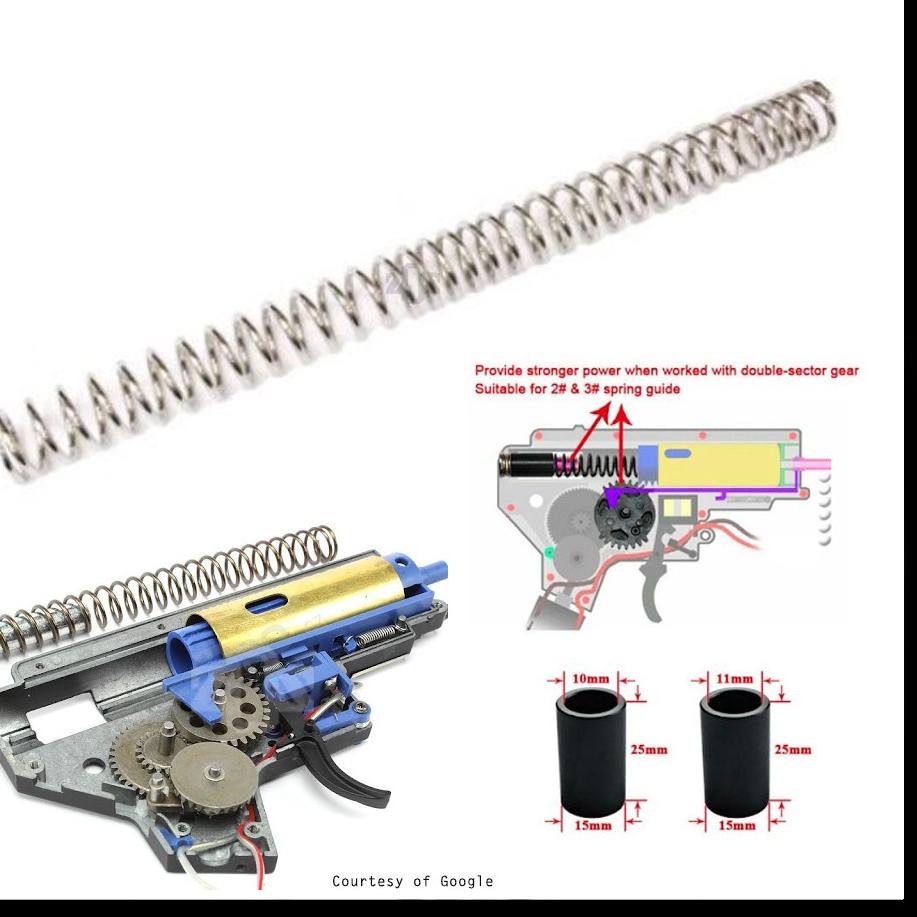 Provide stronger power when worked with double-sector gear
Suitable for 2# & 3# spring guide

10mm
25mm
15mm

11mm
25mm
15mm

Courtesy of Google