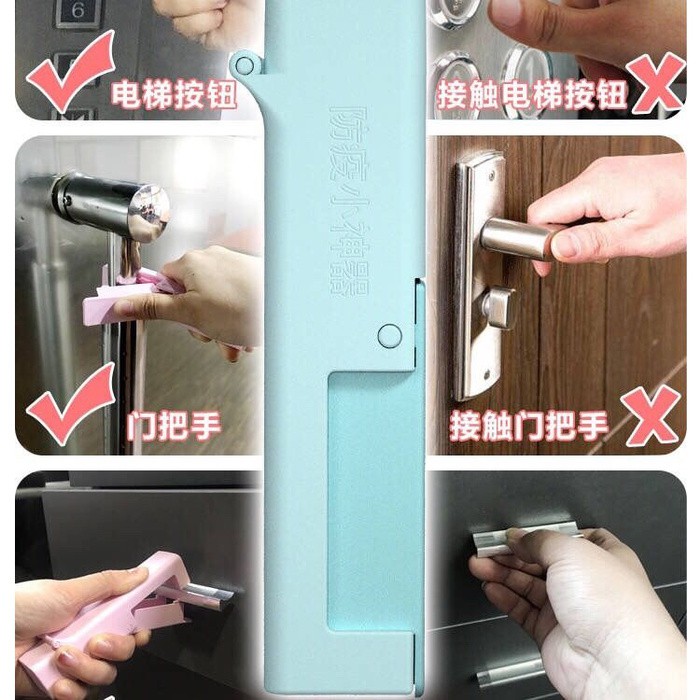 6

电梯按钮

接触电梯按钮

防疫小神器

门把手

接触门把手