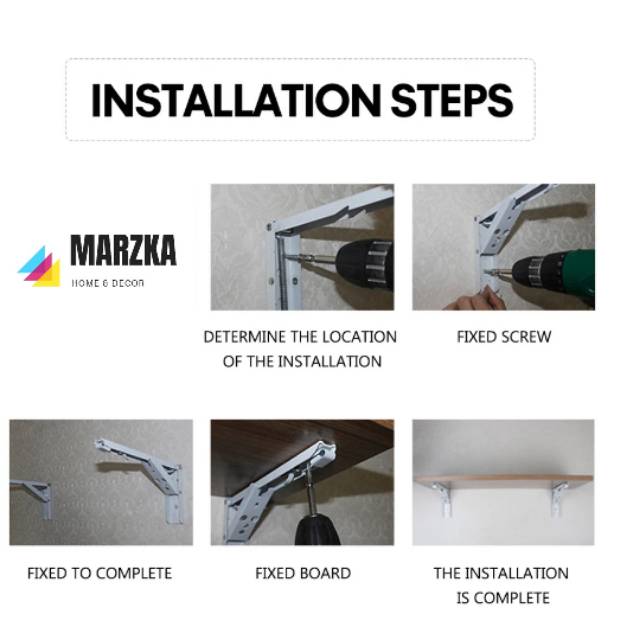 INSTALLATION STEPS

MARZKA
HOME & DECOR

DETERMINE THE LOCATION OF THE INSTALLATION

FIXED SCREW

FIXED TO COMPLETE

FIXED BOARD

THE INSTALLATION IS COMPLETE