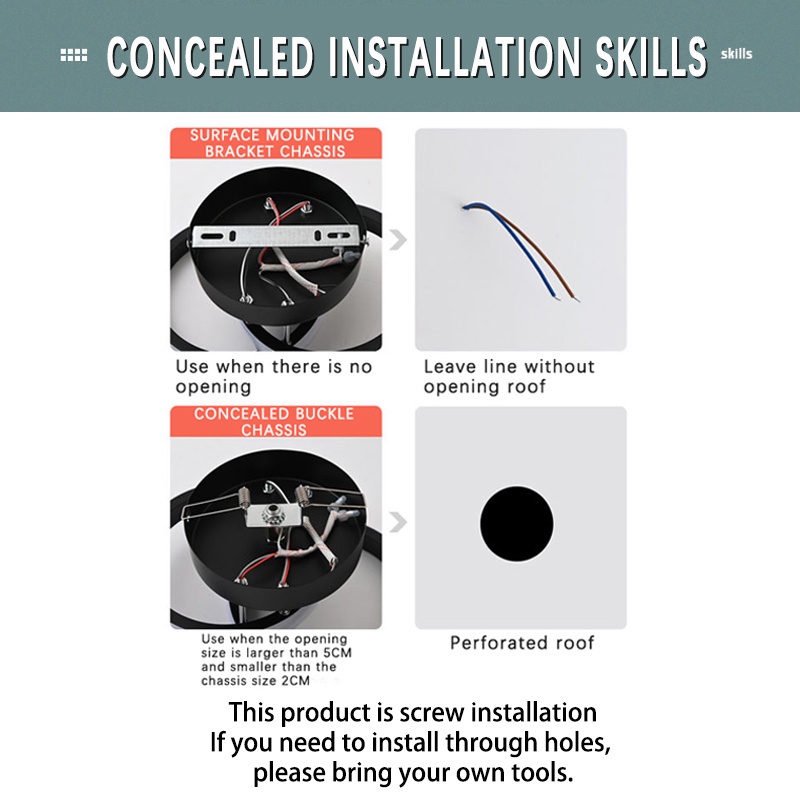 CONCEALED INSTALLATION SKILLS skills

SURFACE MOUNTING BRACKET CHASSIS

Use when there is no opening

Leave line without opening roof

CONCEALED BUCKLE CHASSIS

Use when the opening size is larger than 5CM and smaller than the chassis size 2CM

Perforated roof

This product is screw installation
If you need to install through holes, please bring your own tools.