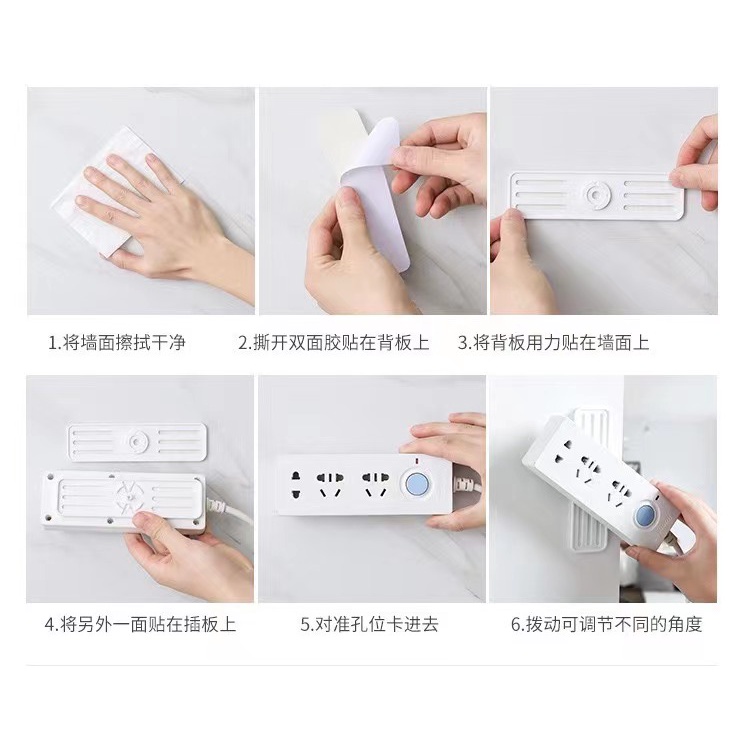 1.将墙面擦拭干净

2.撕开双面胶贴在背板上

3.将背板用力贴在墙面上

4.将另外一面贴在插板上

5.对准孔位卡进去

6.拨动可调节不同的角度