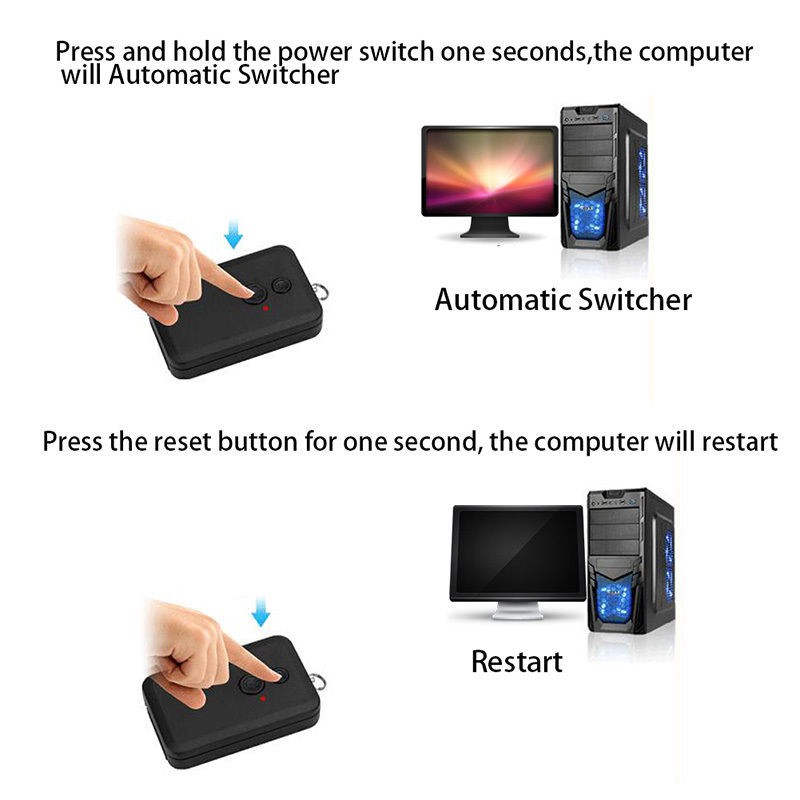 Press and hold the power switch one seconds,the computer will Automatic Switcher

Automatic Switcher

Press the reset button for one second, the computer will restart

Restart