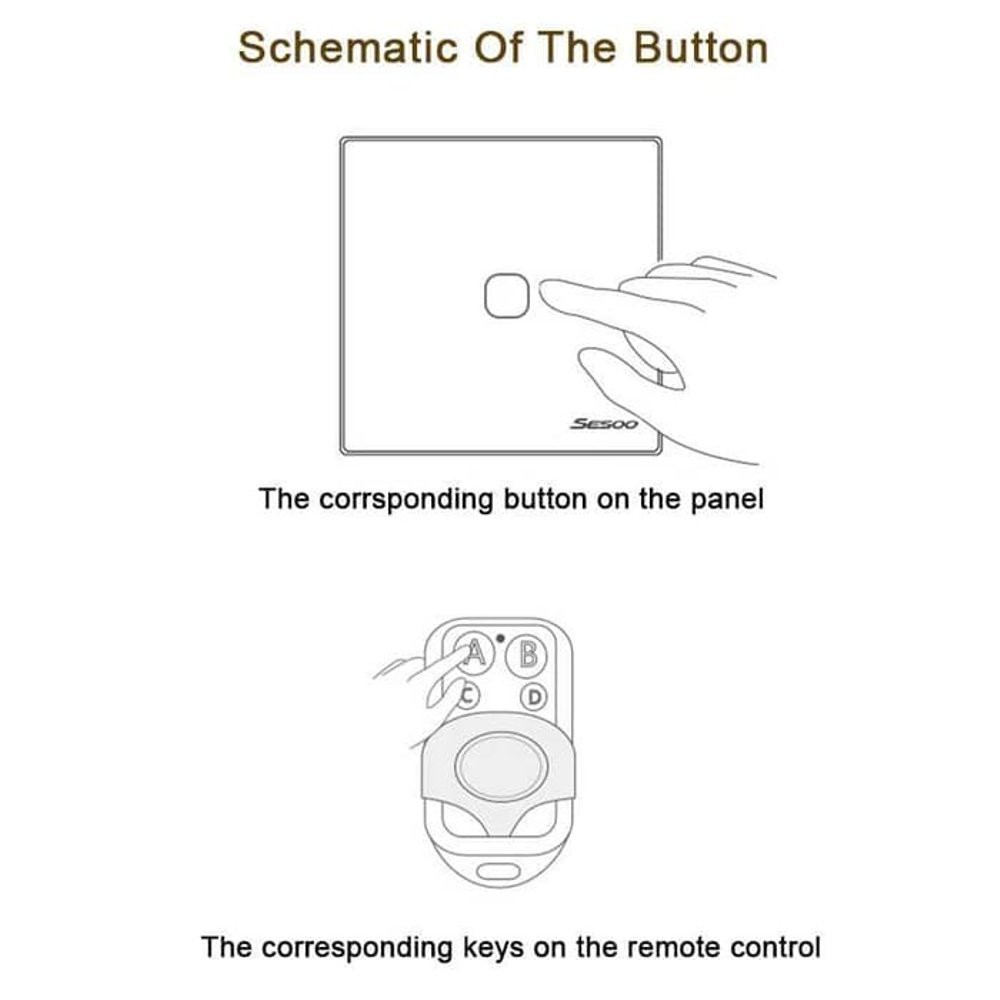 Schematic Of The Button

SESOO

The corrsponding button on the panel

A B C D

The corresponding keys on the remote control