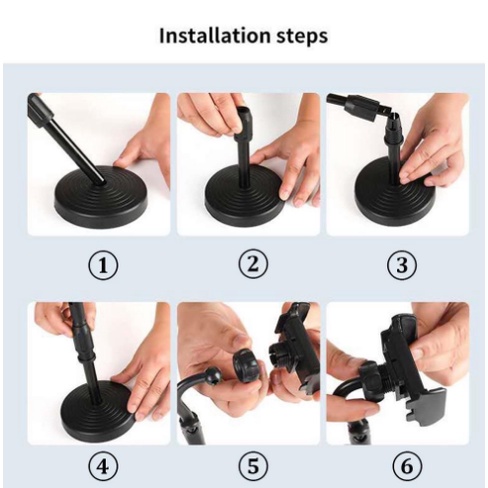 Installation steps

①

②

③

④

⑤

⑥