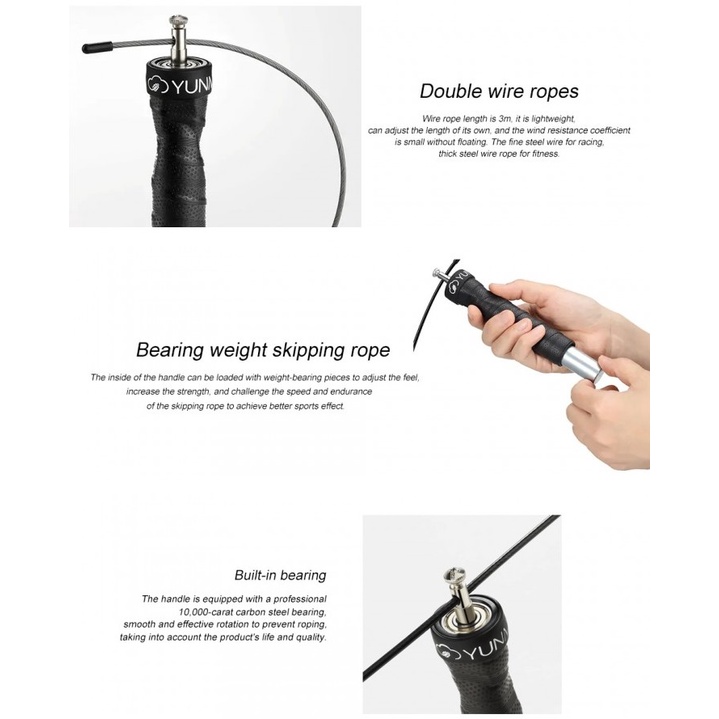 YUNM

Double wire ropes

Wire rope length is 3m, it is lightweight, can adjust the length of its own, and the wind resistance coefficient is small without floating. The fine steel wire for racing, thick steel wire rope for fitness.

Bearing weight skipping rope

The inside of the handle can be loaded with weight-bearing pieces to adjust the feel, increase the strength, and challenge the speed and endurance of the skipping rope to achieve better sports effect.

Built-in bearing

The handle is equipped with a professional 10,000-carat carbon steel bearing, smooth and effective rotation to prevent roping, taking into account the product's life and quality.

YUNM