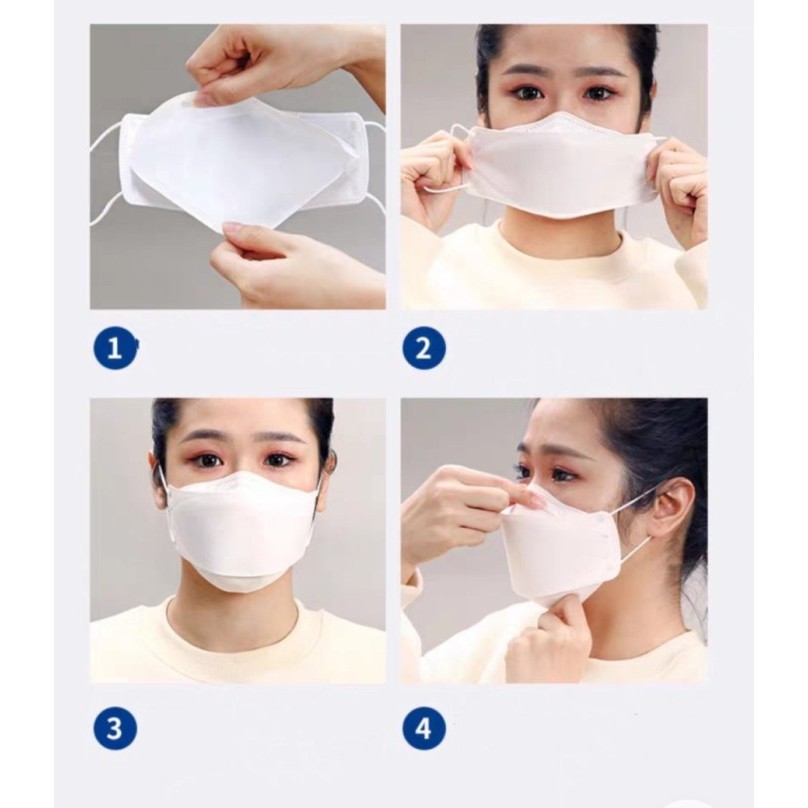 1

2

3

4