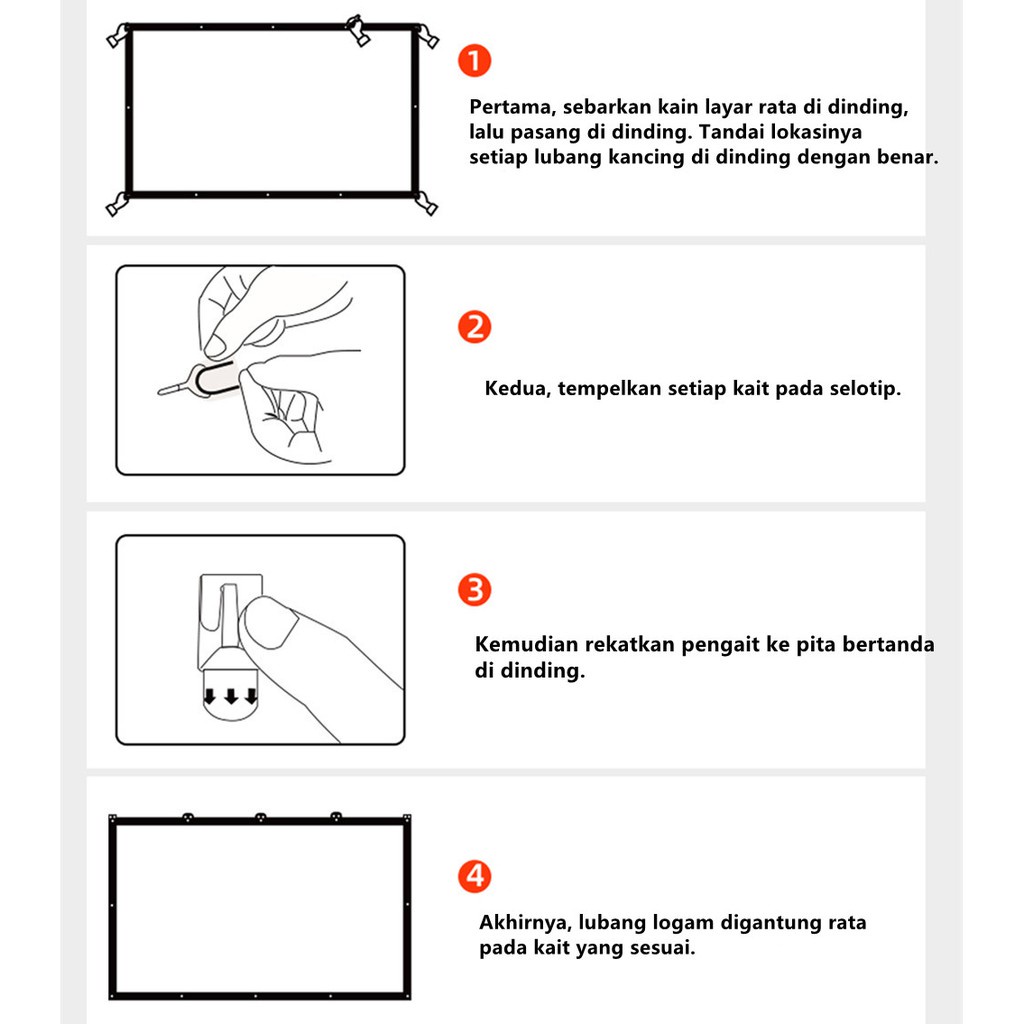 1

Pertama, sebarkan kain layar rata di dinding, lalu pasang di dinding. Tandai lokasinya setiap lubang kancing di dinding dengan benar.

2

Kedua, tempelkan setiap kait pada selotip.

3

Kemudian rekatkan pengait ke pita bertanda di dinding.

4

Akhirnya, lubang logam digantung rata pada kait yang sesuai.