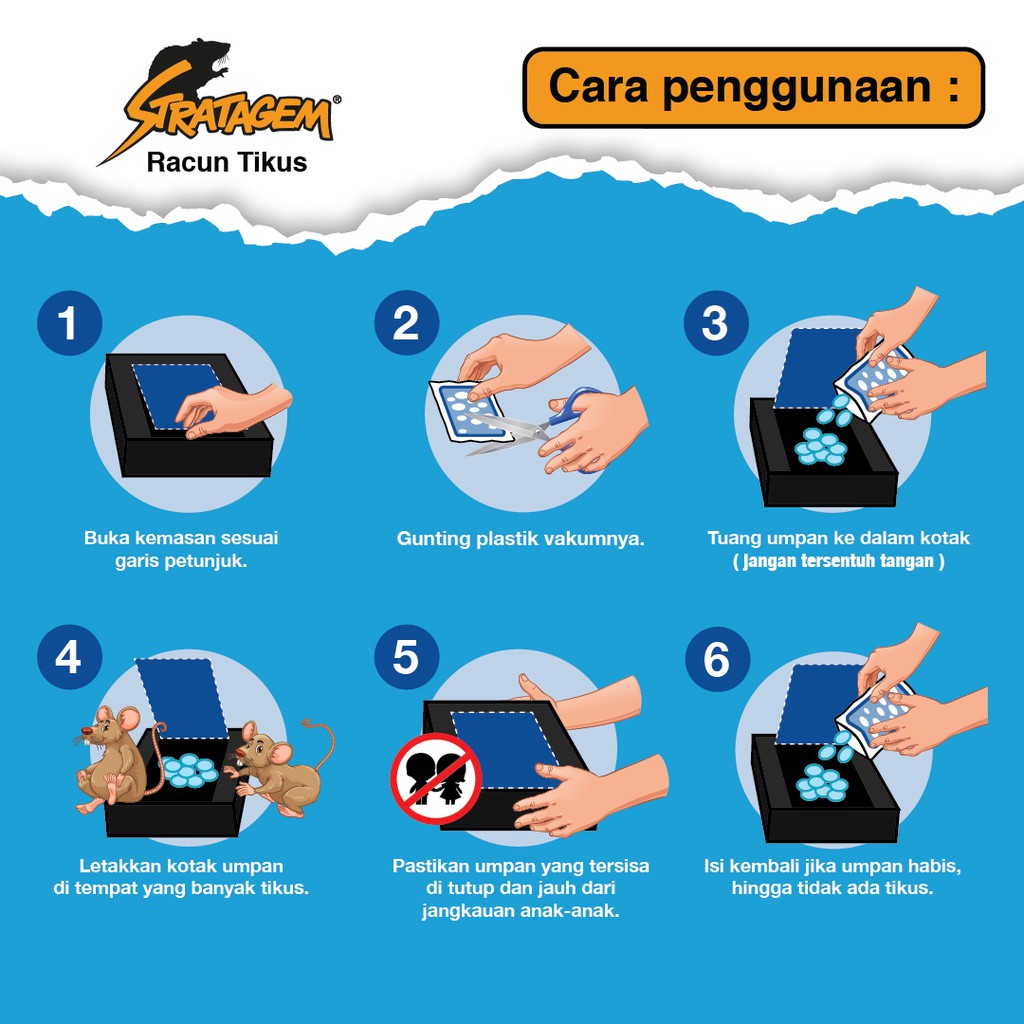 STRATAGEM®
Racun Tikus

Cara penggunaan :

1
Buka kemasan sesuai garis petunjuk.

2
Gunting plastik vakumnya.

3
Tuang umpan ke dalam kotak
( Jangan tersentuh tangan )

4
Letakkan kotak umpan di tempat yang banyak tikus.

5
Pastikan umpan yang tersisa di tutup dan jauh dari jangkauan anak-anak.

6
Isi kembali jika umpan habis, hingga tidak ada tikus.