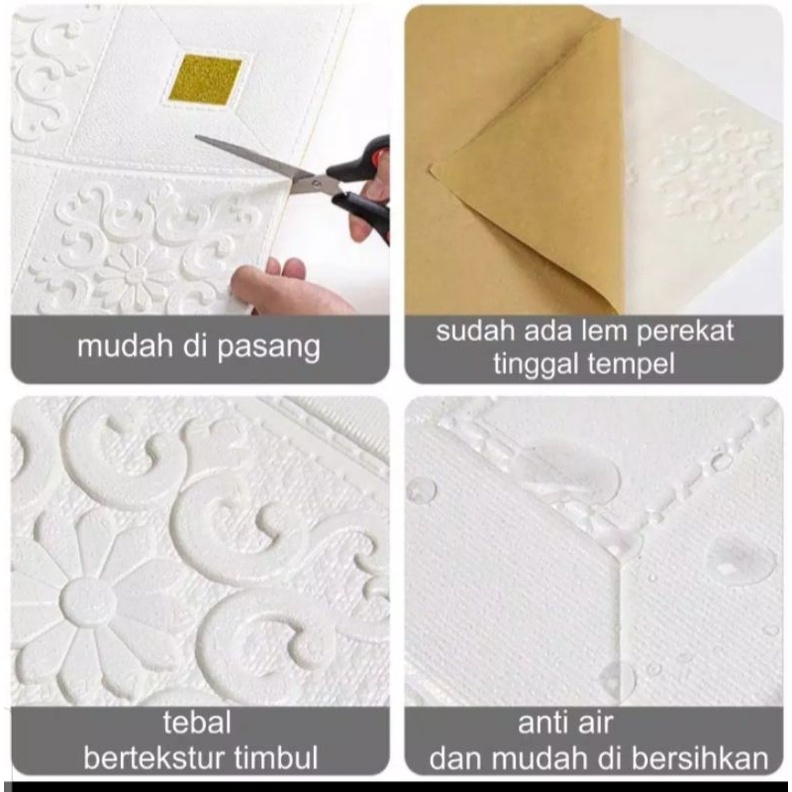 mudah di pasang

sudah ada lem perekat tinggal tempel

tebal bertekstur timbul

anti air dan mudah di bersihkan