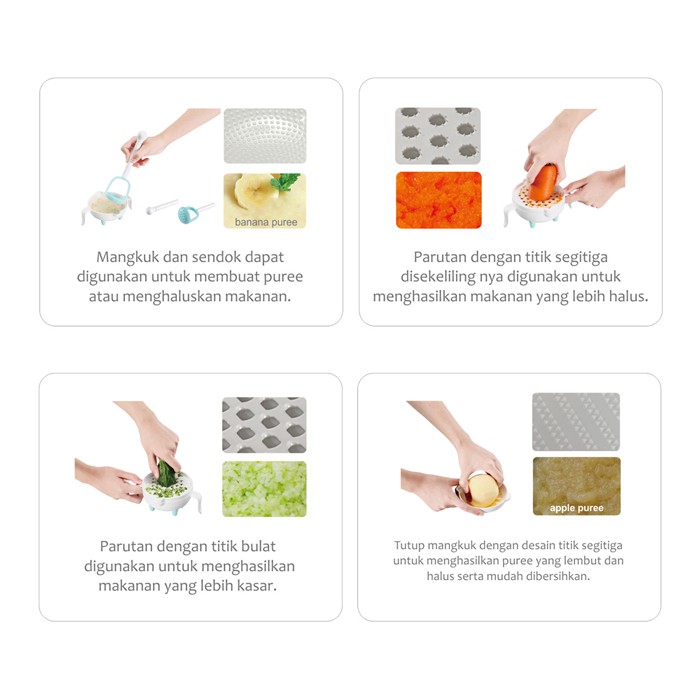 banana puree

Mangkuk dan sendok dapat digunakan untuk membuat puree atau menghaluskan makanan.

Parutan dengan titik segitiga disekeliling nya digunakan untuk menghasilkan makanan yang lebih halus.

Parutan dengan titik bulat digunakan untuk menghasilkan makanan yang lebih kasar.

apple puree

Tutup mangkuk dengan desain titik segitiga untuk menghasilkan puree yang lembut dan halus serta mudah dibersihkan.