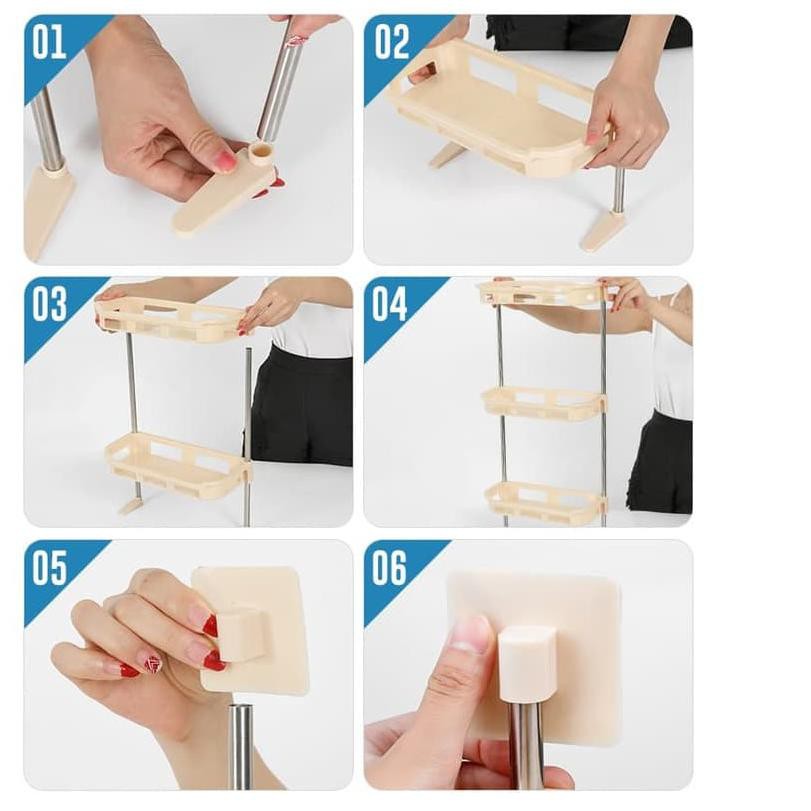 01

02

03

04

05

06