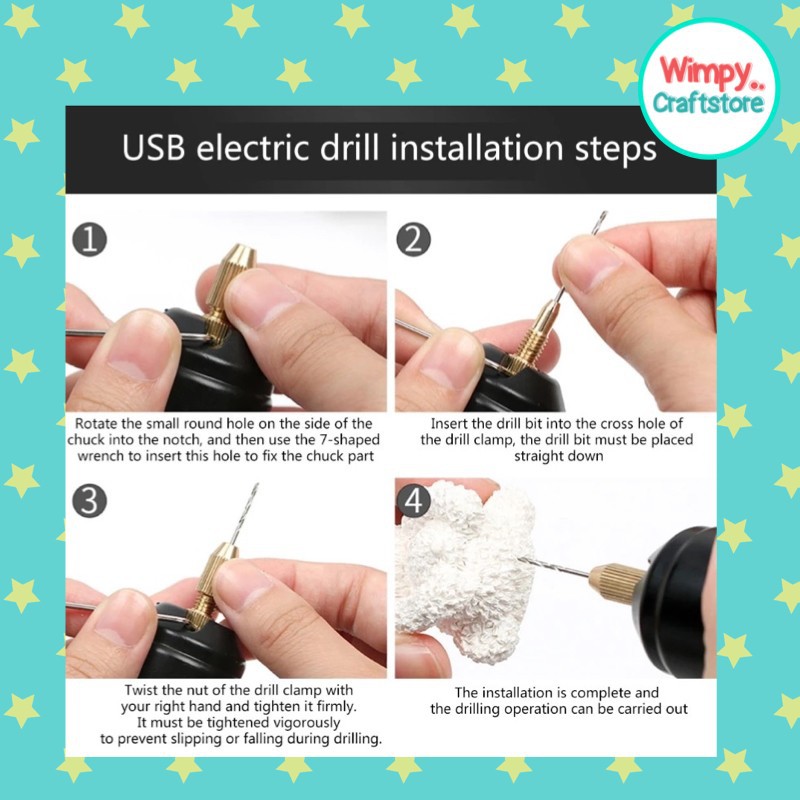 Wimpy..
Craftstore

USB electric drill installation steps

1

Rotate the small round hole on the side of the chuck into the notch, and then use the 7-shaped wrench to insert this hole to fix the chuck part

2

Insert the drill bit into the cross hole of the drill clamp, the drill bit must be placed straight down

3

Twist the nut of the drill clamp with your right hand and tighten it firmly. It must be tightened vigorously to prevent slipping or falling during drilling.

4

The installation is complete and the drilling operation can be carried out