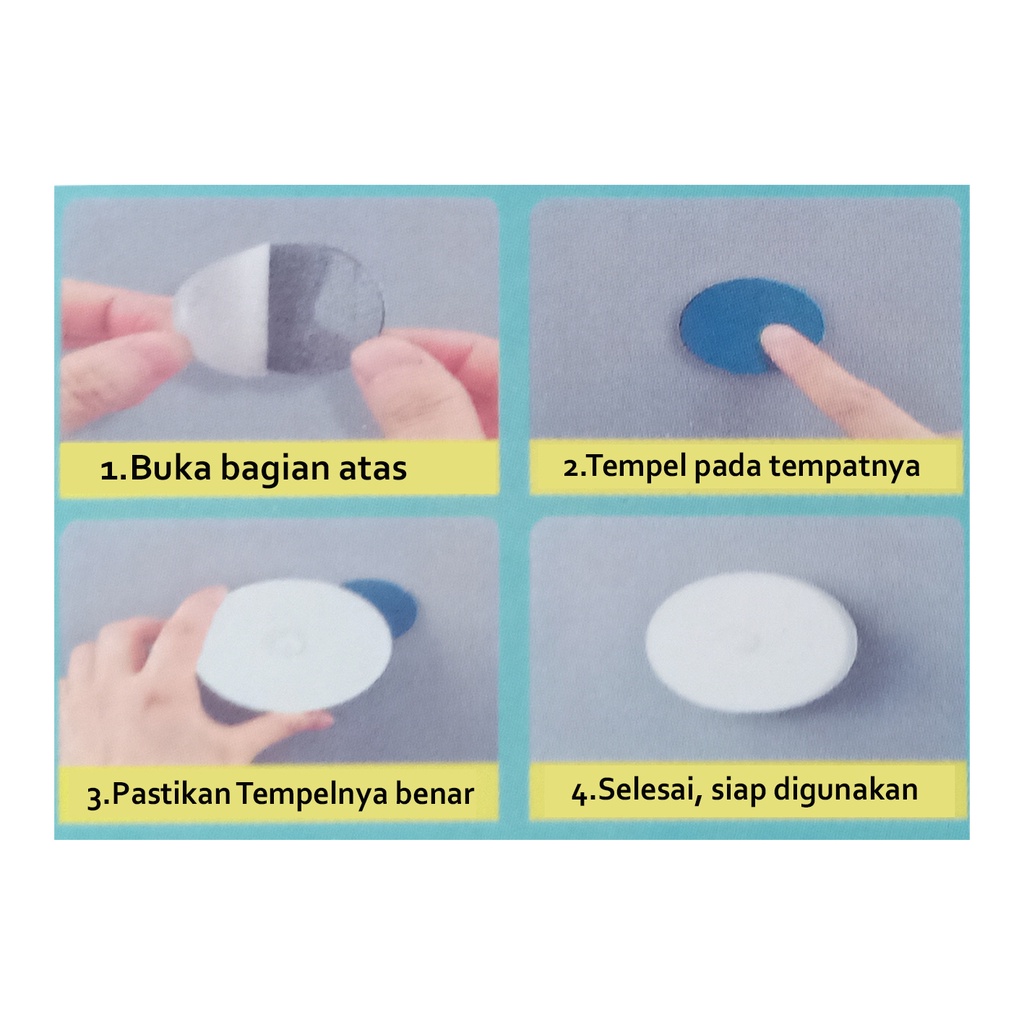 1.Buka bagian atas

2.Tempel pada tempatnya

3.Pastikan Tempelnya benar

4.Selesai, siap digunakan