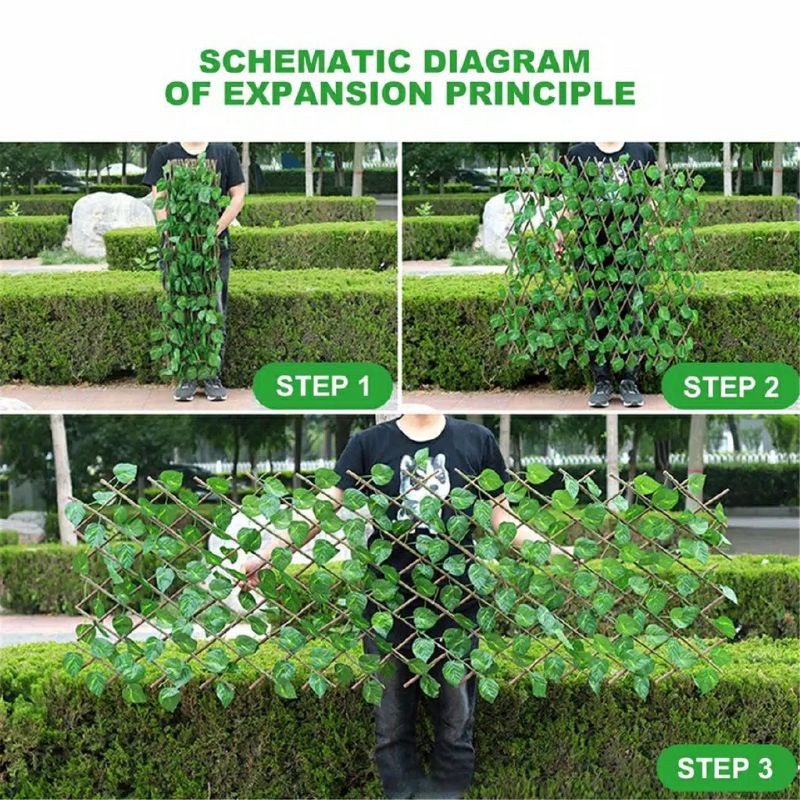 SCHEMATIC DIAGRAM
OF EXPANSION PRINCIPLE

STEP 1

STEP 2

STEP 3