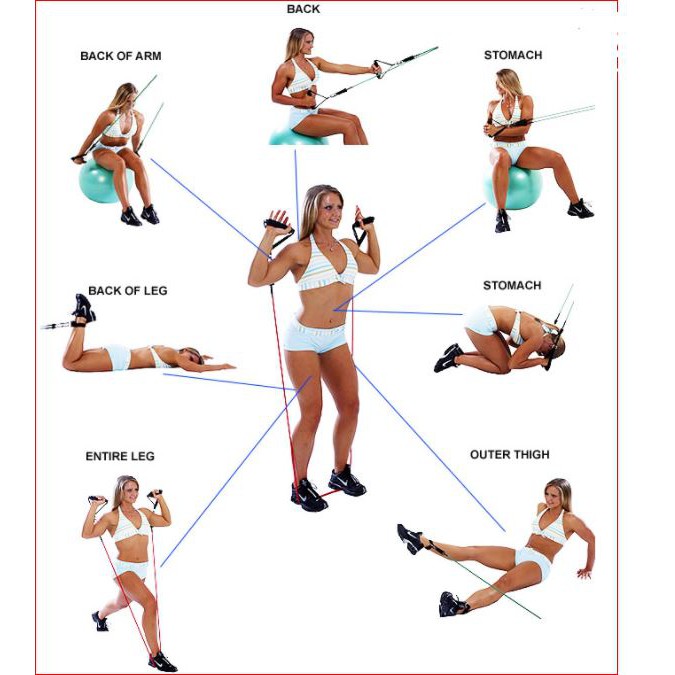 BACK

BACK OF ARM

STOMACH

BACK OF LEG

STOMACH

ENTIRE LEG

OUTER THIGH