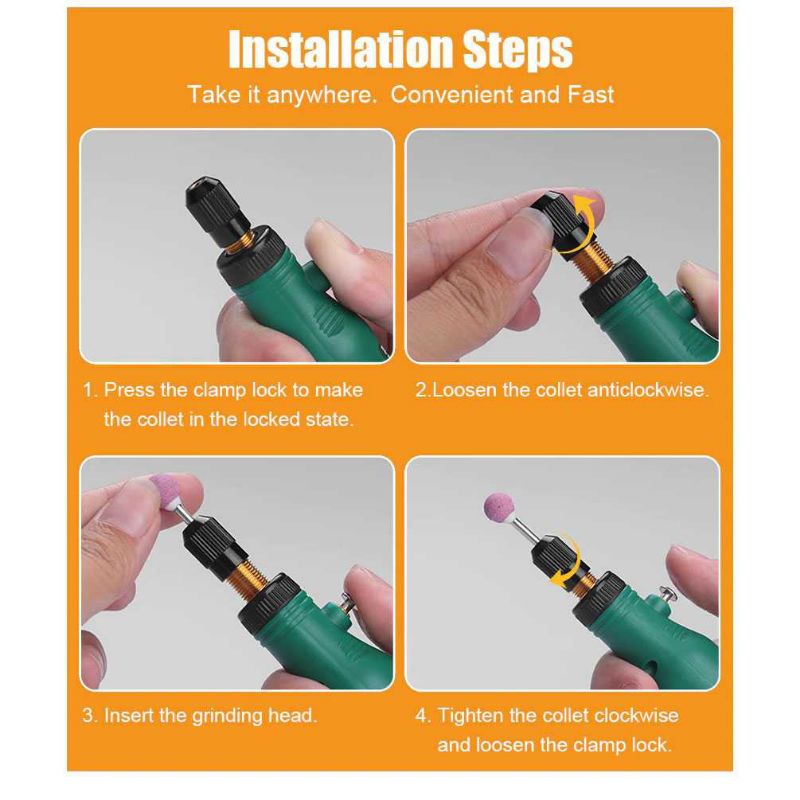 Installation Steps

Take it anywhere. Convenient and Fast

1. Press the clamp lock to make the collet in the locked state.

2.Loosen the collet anticlockwise.

3. Insert the grinding head.

4. Tighten the collet clockwise and loosen the clamp lock.