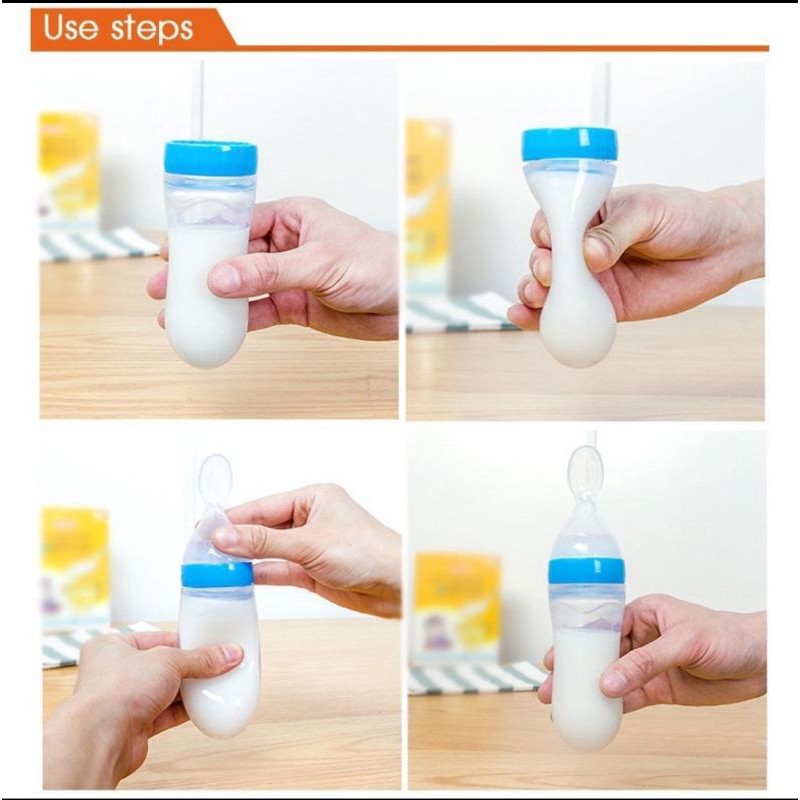 Use steps