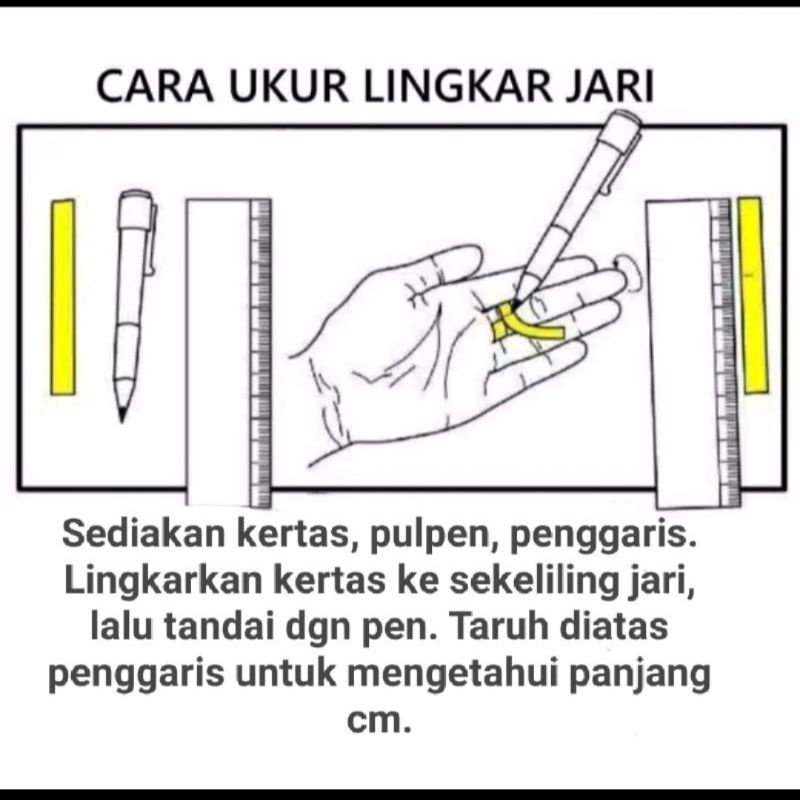 CARA UKUR LINGKAR JARI

Sediakan kertas, pulpen, penggaris. Lingkarkan kertas ke sekeliling jari, lalu tandai dgn pen. Taruh diatas penggaris untuk mengetahui panjang cm.