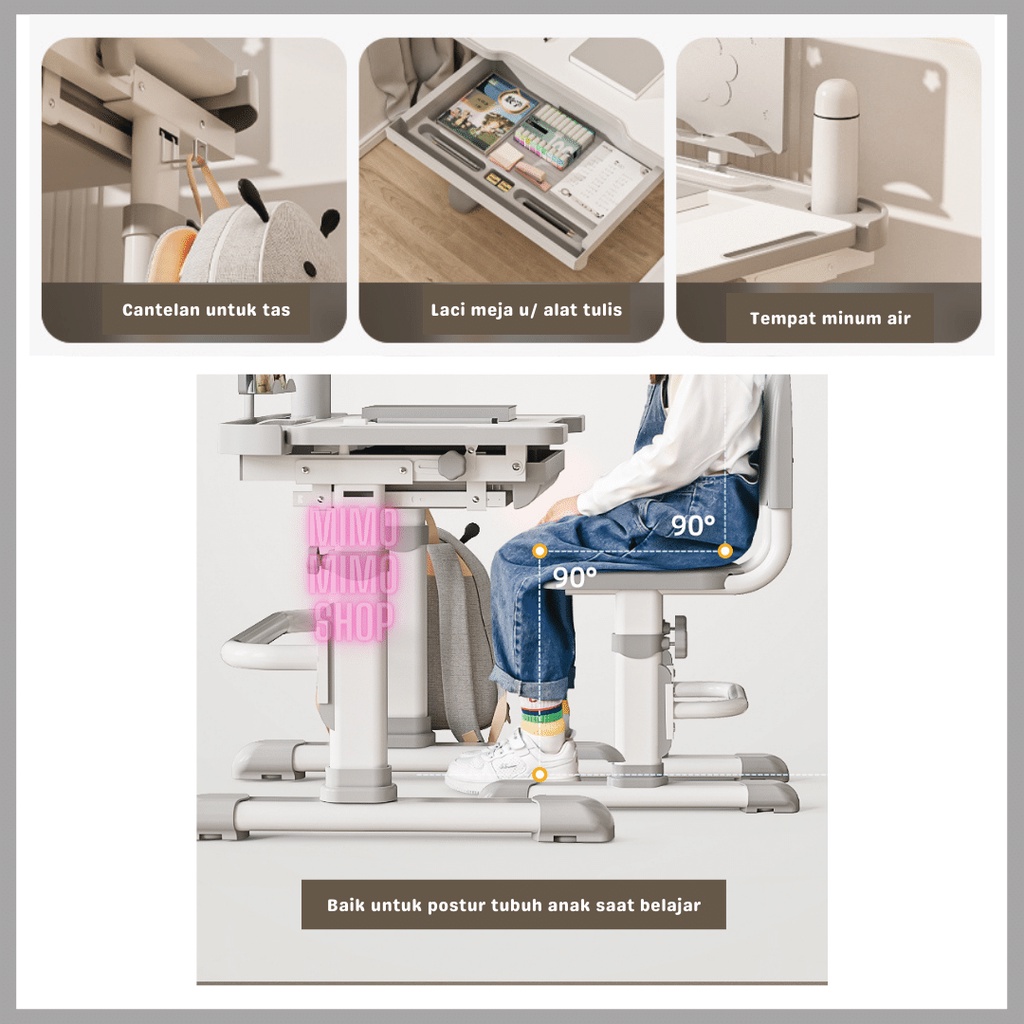 Cantelan untuk tas

Laci meja u/ alat tulis

Tempat minum air

MIMO
MIMO
SHOP

90°

90°

Baik untuk postur tubuh anak saat belajar