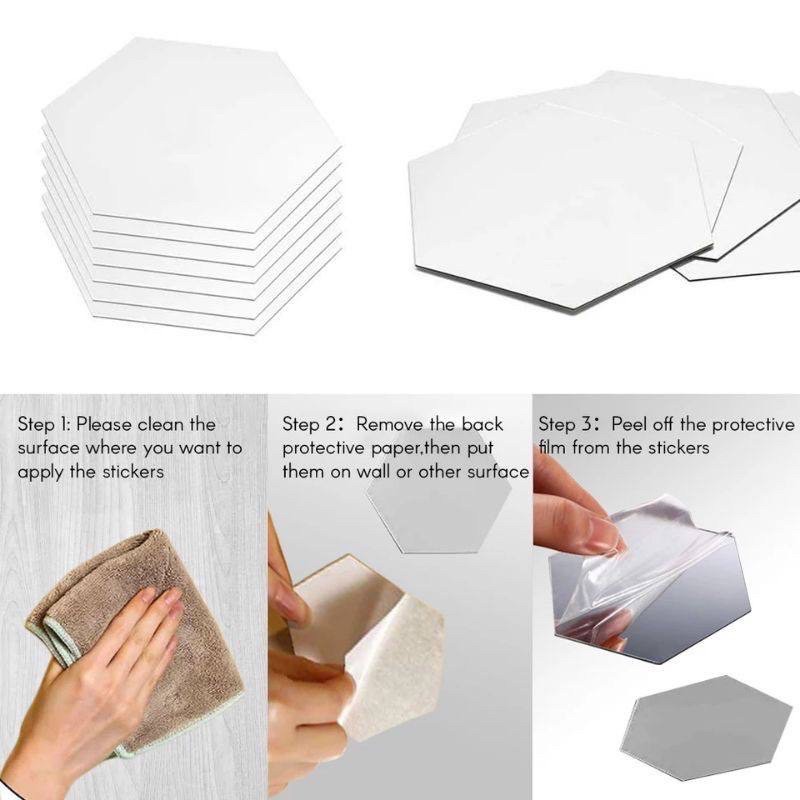 Step 1: Please clean the surface where you want to apply the stickers

Step 2: Remove the back protective paper,then put them on wall or other surface

Step 3: Peel off the protective film from the stickers