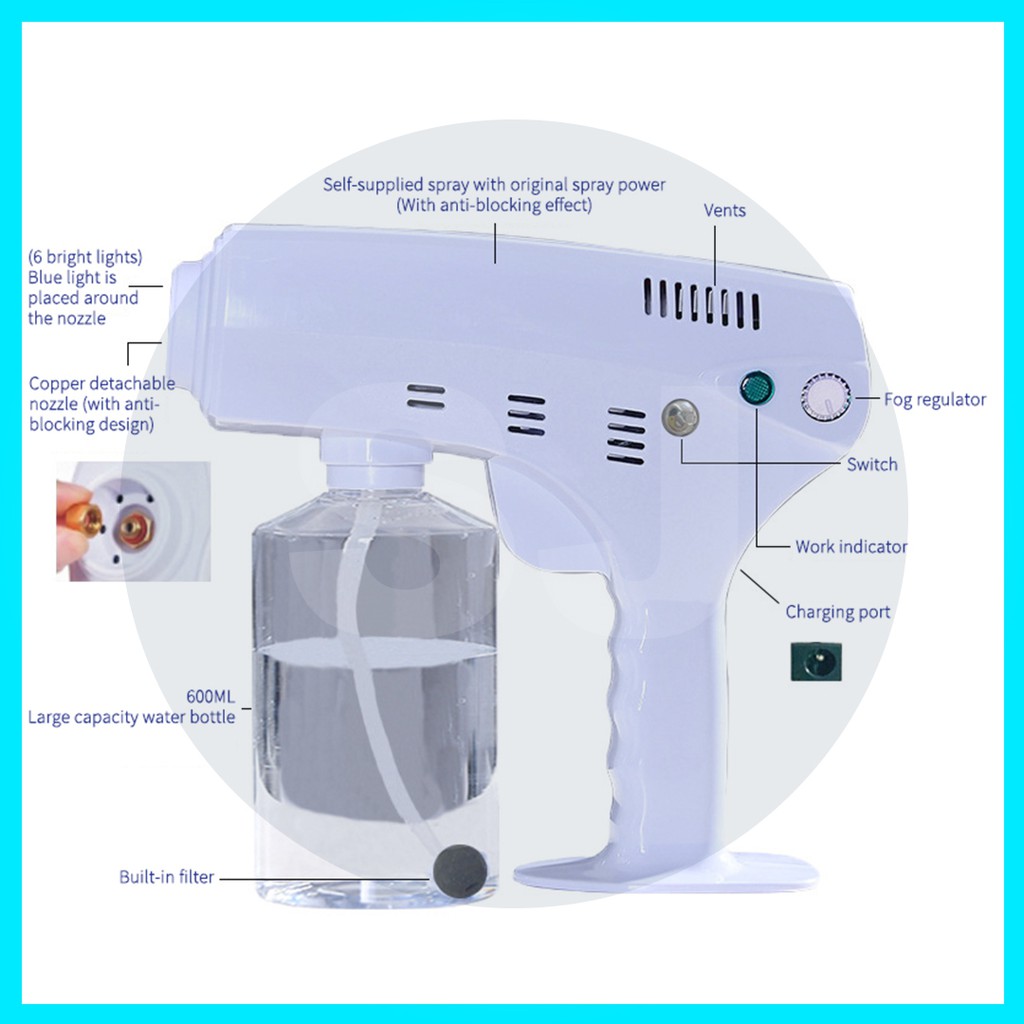 Self-supplied spray with original spray power
(With anti-blocking effect)

Vents

(6 bright lights)
Blue light is placed around the nozzle

Copper detachable nozzle (with anti-blocking design)

Fog regulator

Switch

Work indicator

Charging port

600ML
Large capacity water bottle

Built-in filter