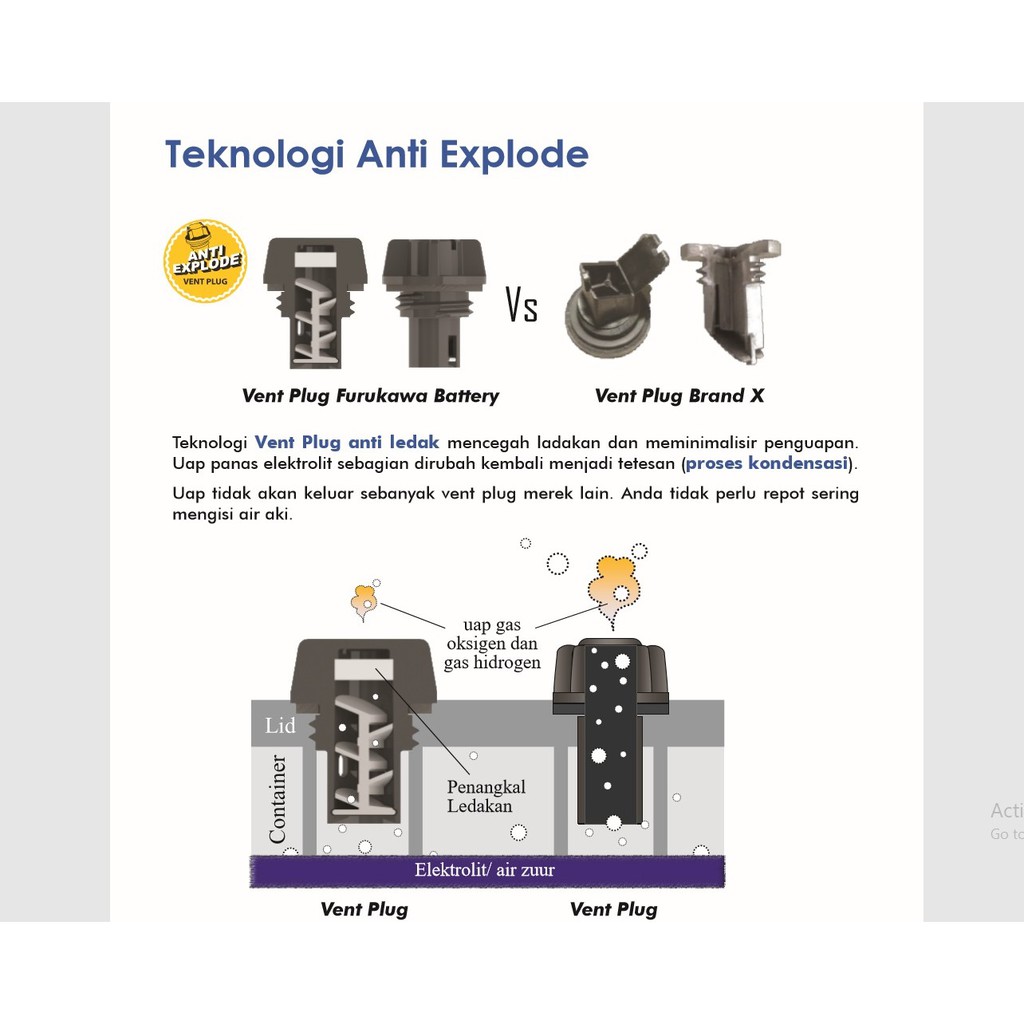 Teknologi Anti Explode

ANTI EXPLODE VENT PLUG

Vs

Vent Plug Furukawa Battery

Vent Plug Brand X

Teknologi Vent Plug anti ledak mencegah ladakan dan meminimalisir penguapan. Uap panas elektrolit sebagian dirubah kembali menjadi tetesan (proses kondensasi).

Uap tidak akan keluar sebanyak vent plug merek lain. Anda tidak perlu repot sering mengisi air aki.

uap gas oksigen dan gas hidrogen

Lid

Container

Penangkal Ledakan

Elektrolit/ air zuur

Vent Plug

Vent Plug

Acti
Go to