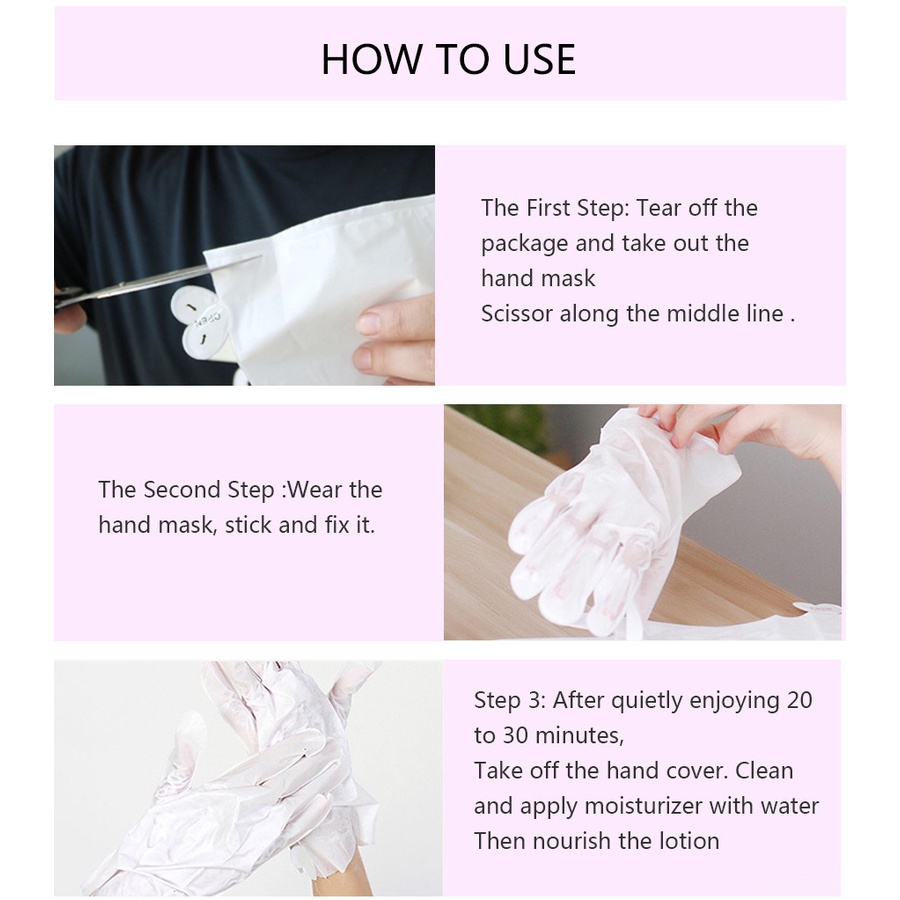 HOW TO USE

The First Step: Tear off the package and take out the hand mask
Scissor along the middle line .

The Second Step :Wear the hand mask, stick and fix it.

Step 3: After quietly enjoying 20 to 30 minutes,
Take off the hand cover. Clean and apply moisturizer with water
Then nourish the lotion