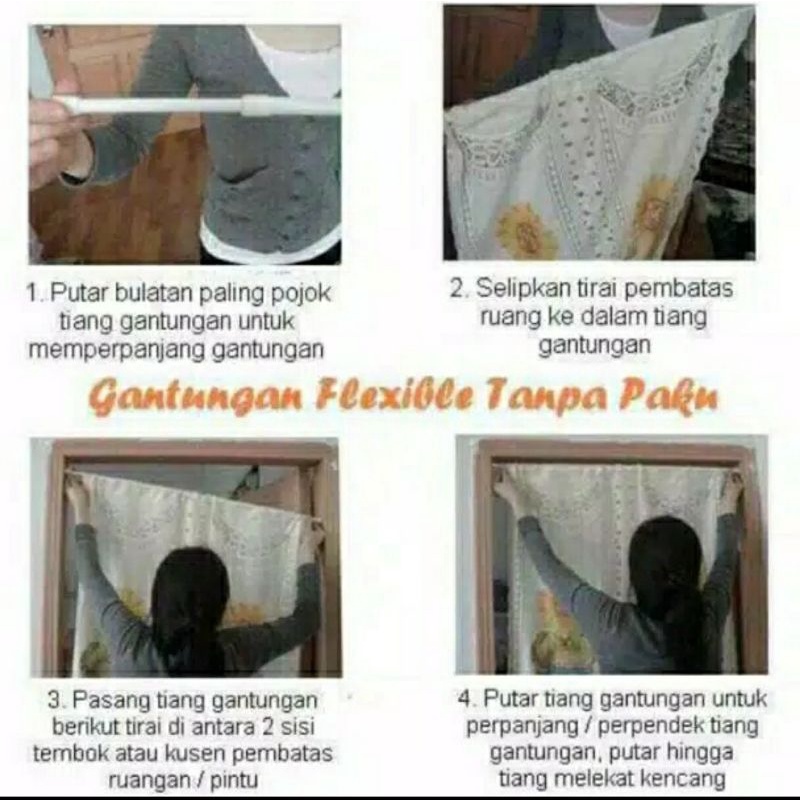 1. Putar bulatan paling pojok tiang gantungan untuk memperpanjang gantungan

2. Selipkan tirai pembatas ruang ke dalam tiang gantungan

Gantungan Flexible Tanpa Paku

3. Pasang tiang gantungan berikut tirai di antara 2 sisi tembok atau kusen pembatas ruangan / pintu

4. Putar tiang gantungan untuk perpanjang / perpendek tiang gantungan, putar hingga tiang melekat kencang