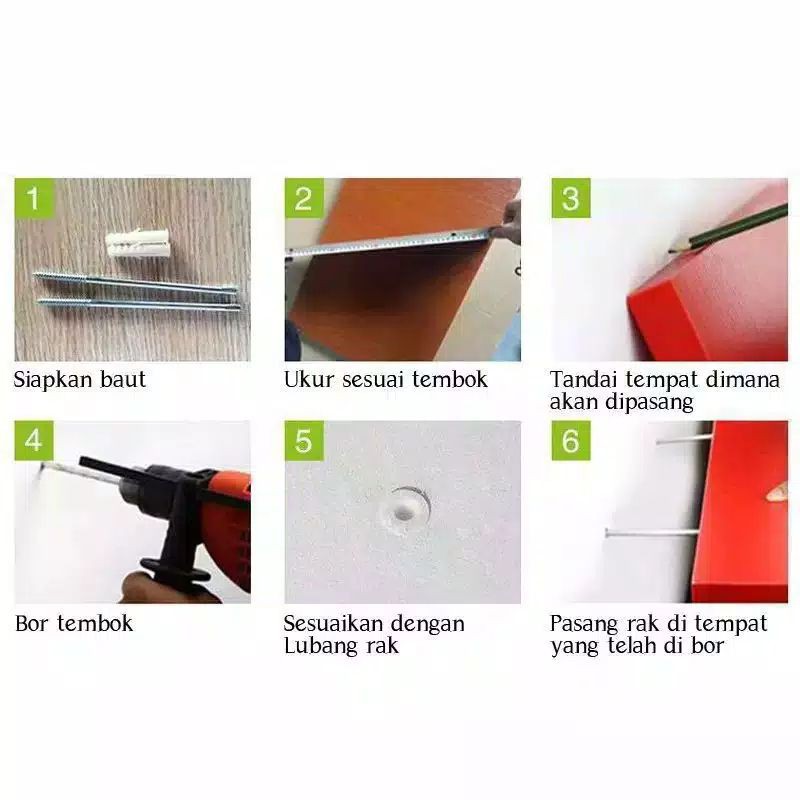 1

Siapkan baut

2

Ukur sesuai tembok

3

Tandai tempat dimana akan dipasang

4

Bor tembok

5

Sesuaikan dengan Lubang rak

6

Pasang rak di tempat yang telah di bor