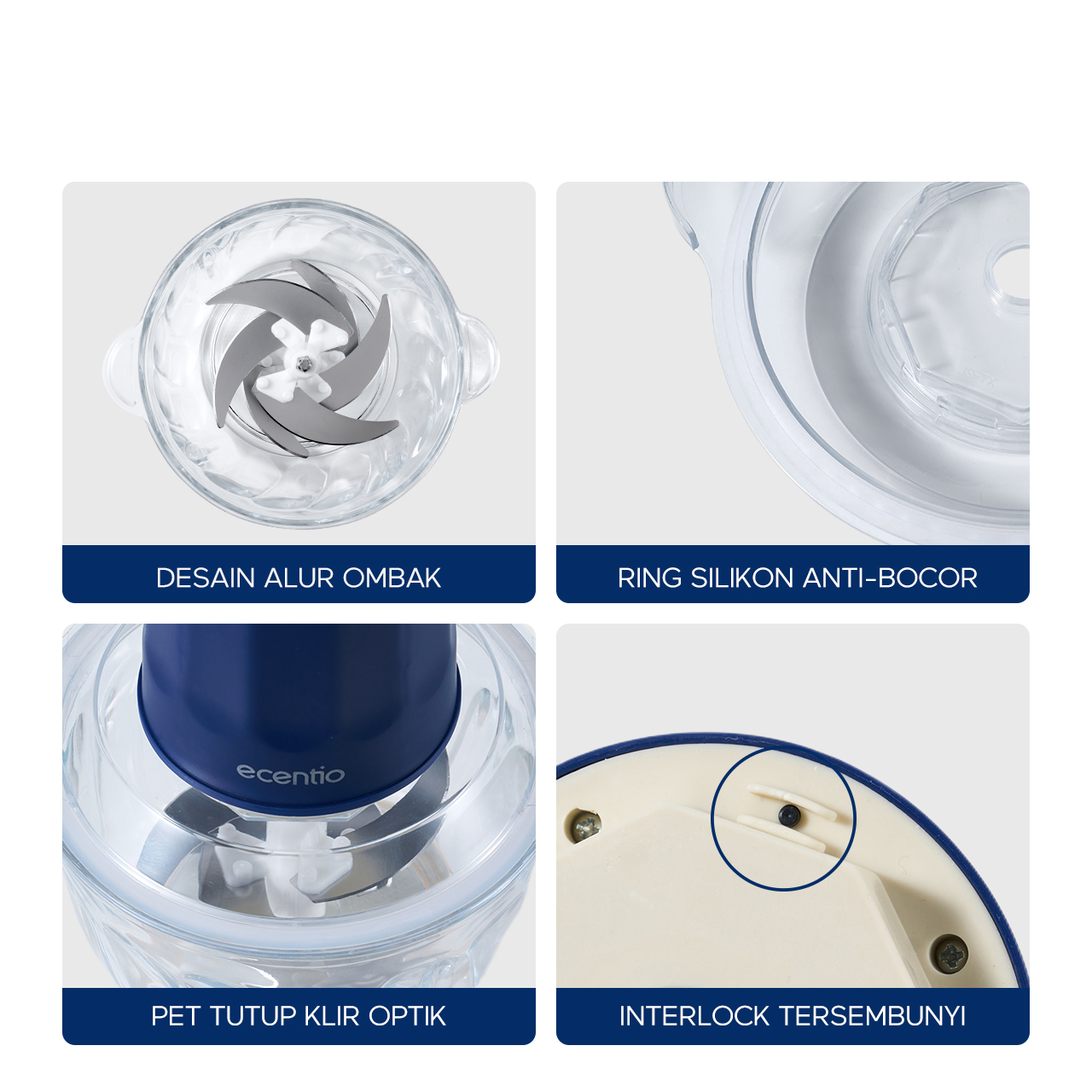 DESAIN ALUR OMBAK

RING SILIKON ANTI-BOCOR

ecentio

PET TUTUP KLIR OPTIK

INTERLOCK TERSEMBUNYI