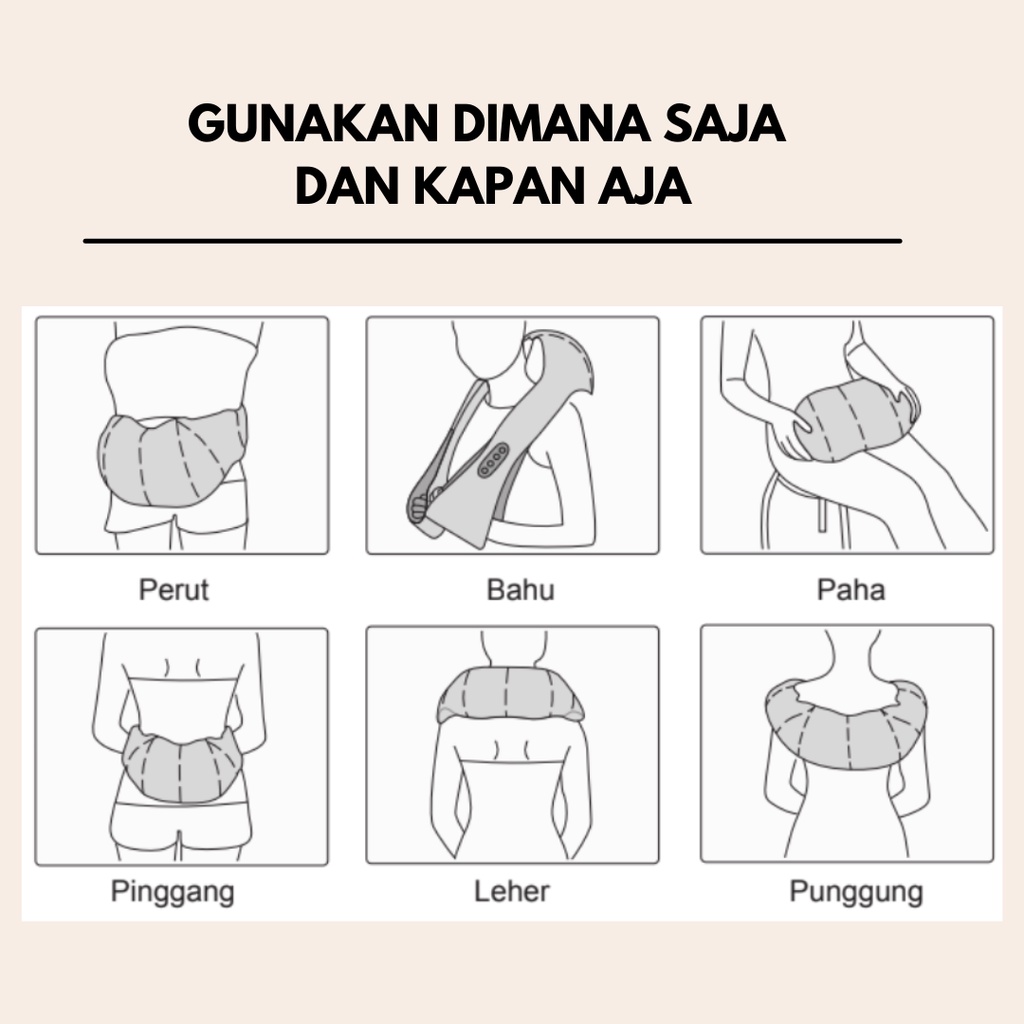 GUNAKAN DIMANA SAJA DAN KAPAN AJA

Perut

Bahu

Paha

Pinggang

Leher

Punggung