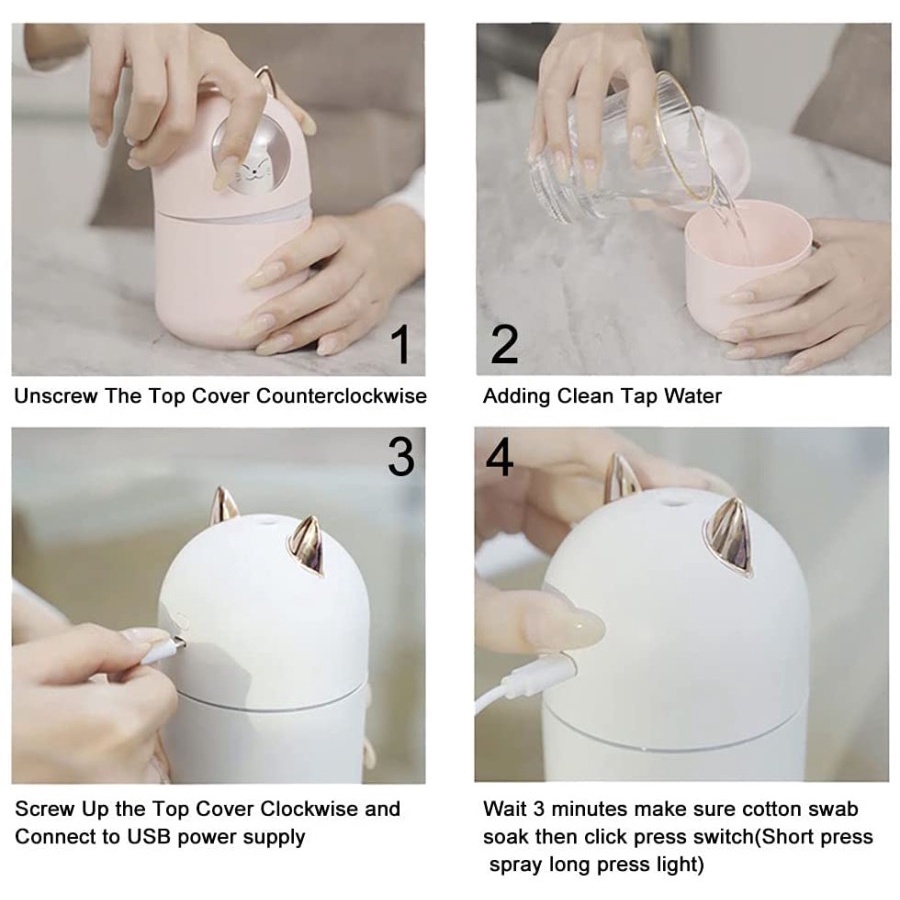 1

Unscrew The Top Cover Counterclockwise

2

Adding Clean Tap Water

3

Screw Up the Top Cover Clockwise and Connect to USB power supply

4

Wait 3 minutes make sure cotton swab soak then click press switch(Short press spray long press light)