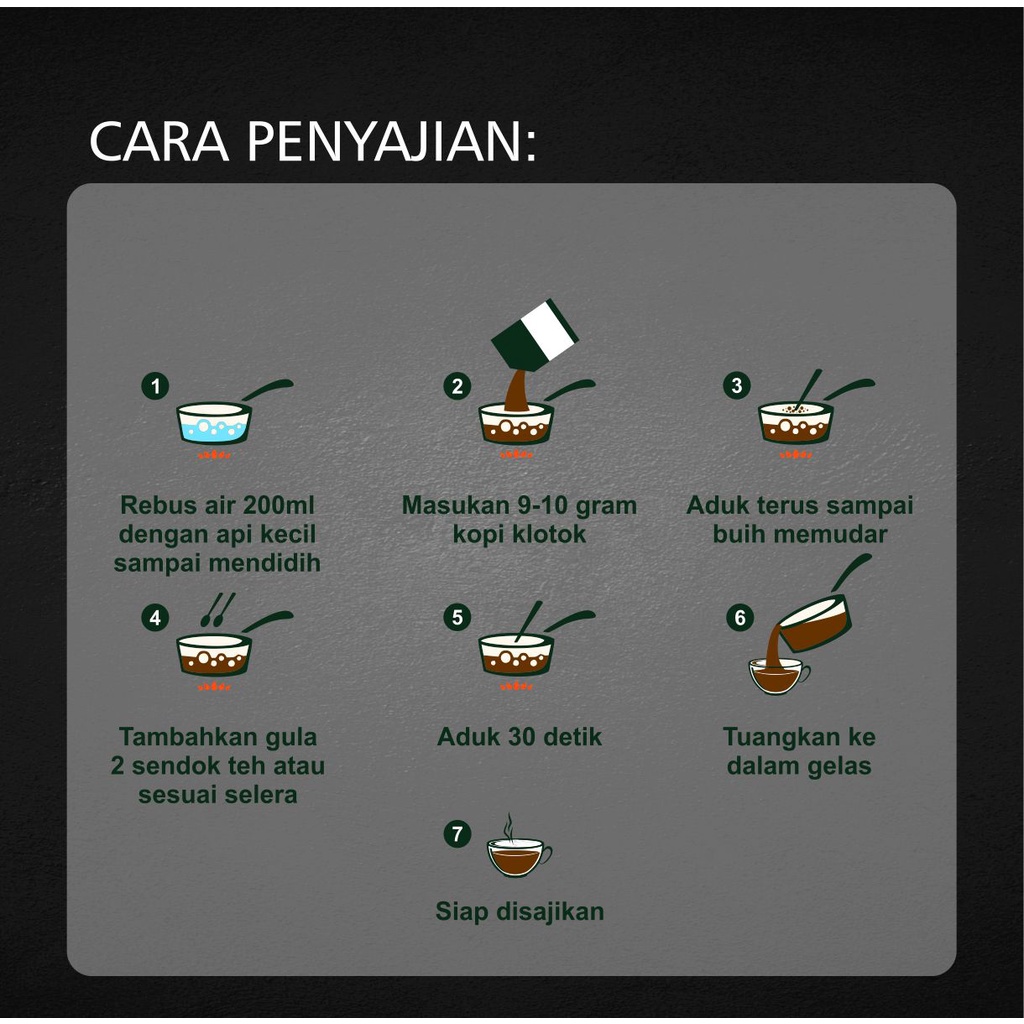 CARA PENYAJIAN:

1
Rebus air 200ml dengan api kecil sampai mendidih

2
Masukan 9-10 gram kopi klotok

3
Aduk terus sampai buih memudar

4
Tambahkan gula 2 sendok teh atau sesuai selera

5
Aduk 30 detik

6
Tuangkan ke dalam gelas

7
Siap disajikan