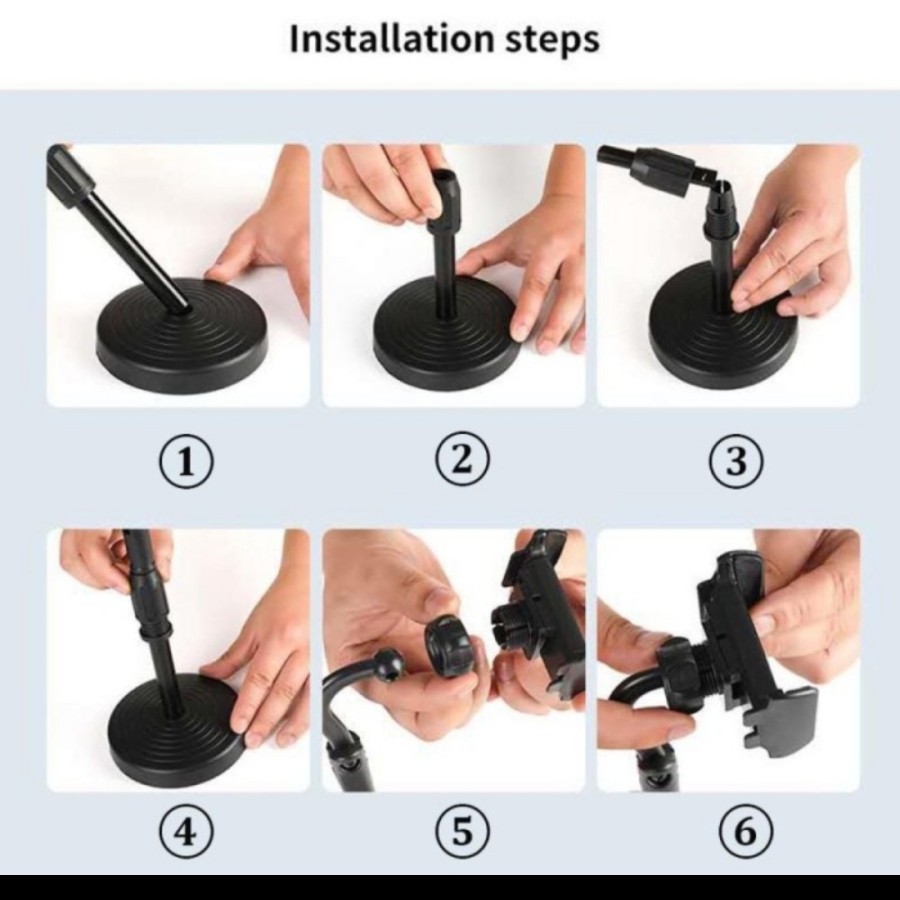 Installation steps

①

②

③

④

⑤

⑥