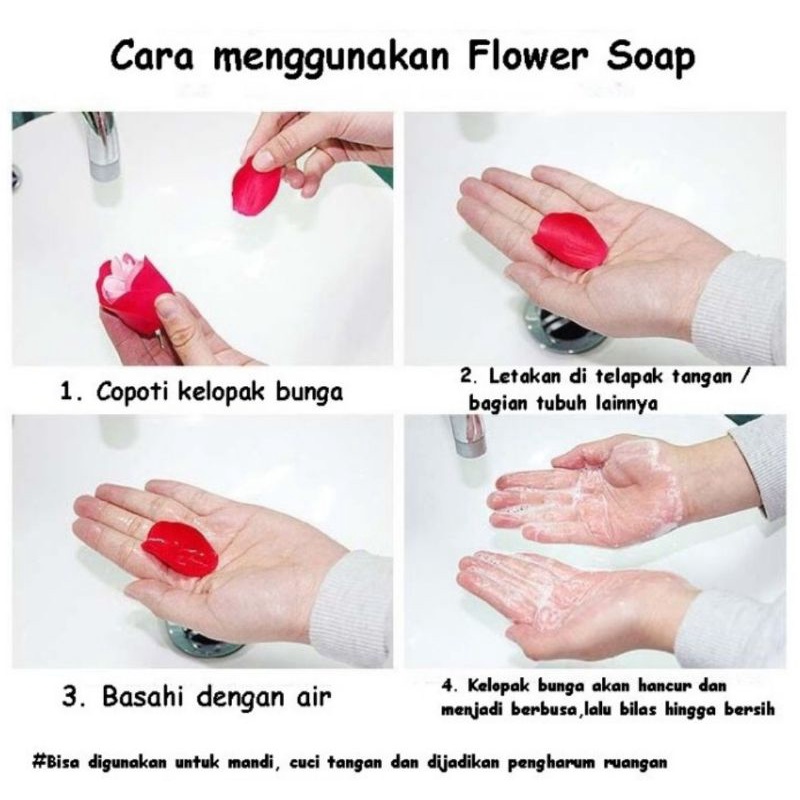 Cara menggunakan Flower Soap

1. Copoti kelopak bunga

2. Letakan di telapak tangan / bagian tubuh lainnya

3. Basahi dengan air

4. Kelopak bunga akan hancur dan menjadi berbusa,lalu bilas hingga bersih

#Bisa digunakan untuk mandi, cuci tangan dan dijadikan pengharum ruangan