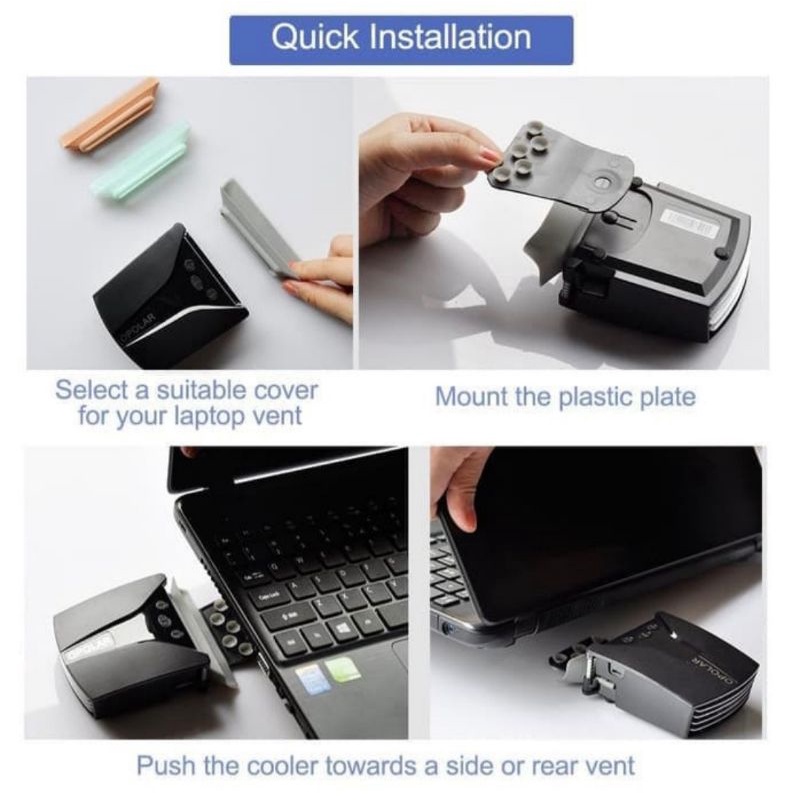 Quick Installation

OPOLAR

Select a suitable cover for your laptop vent

Mount the plastic plate

OPOLAR

OPOLAR

Push the cooler towards a side or rear vent