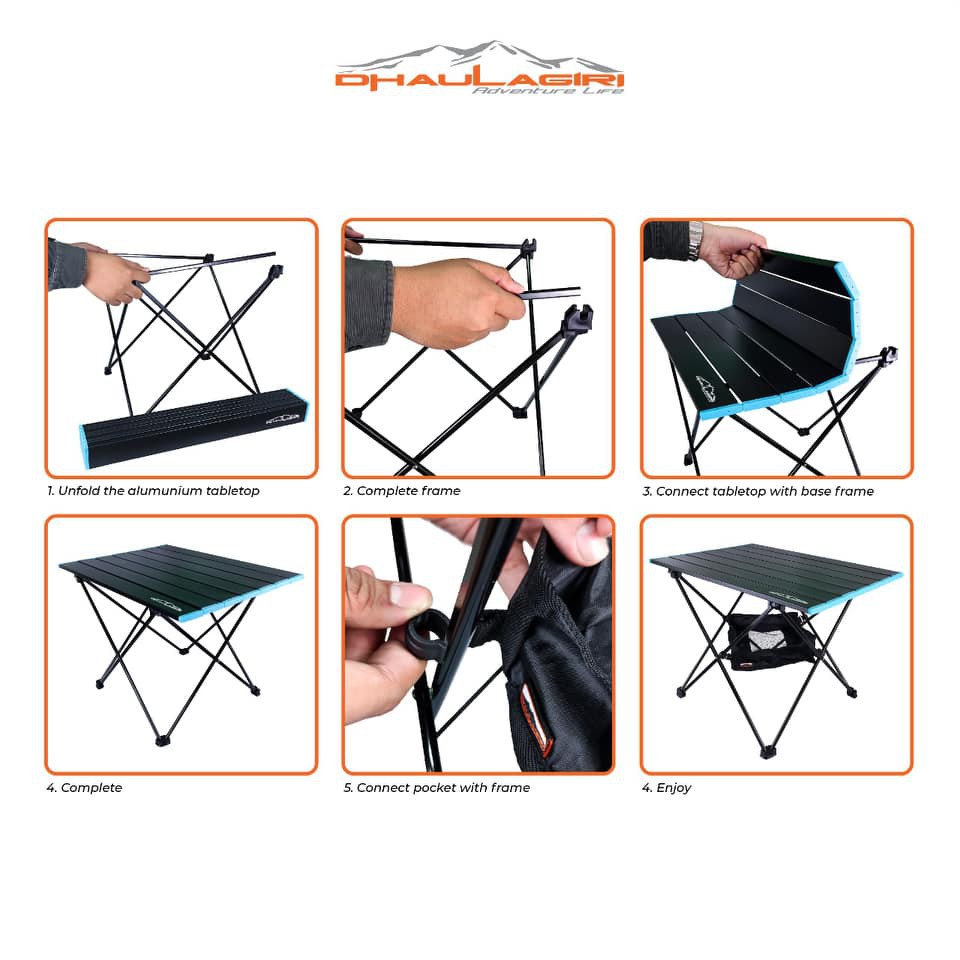 DHAULAGIRI
Adventure Life

1. Unfold the alumunium tabletop

2. Complete frame

3. Connect tabletop with base frame

4. Complete

5. Connect pocket with frame

4. Enjoy