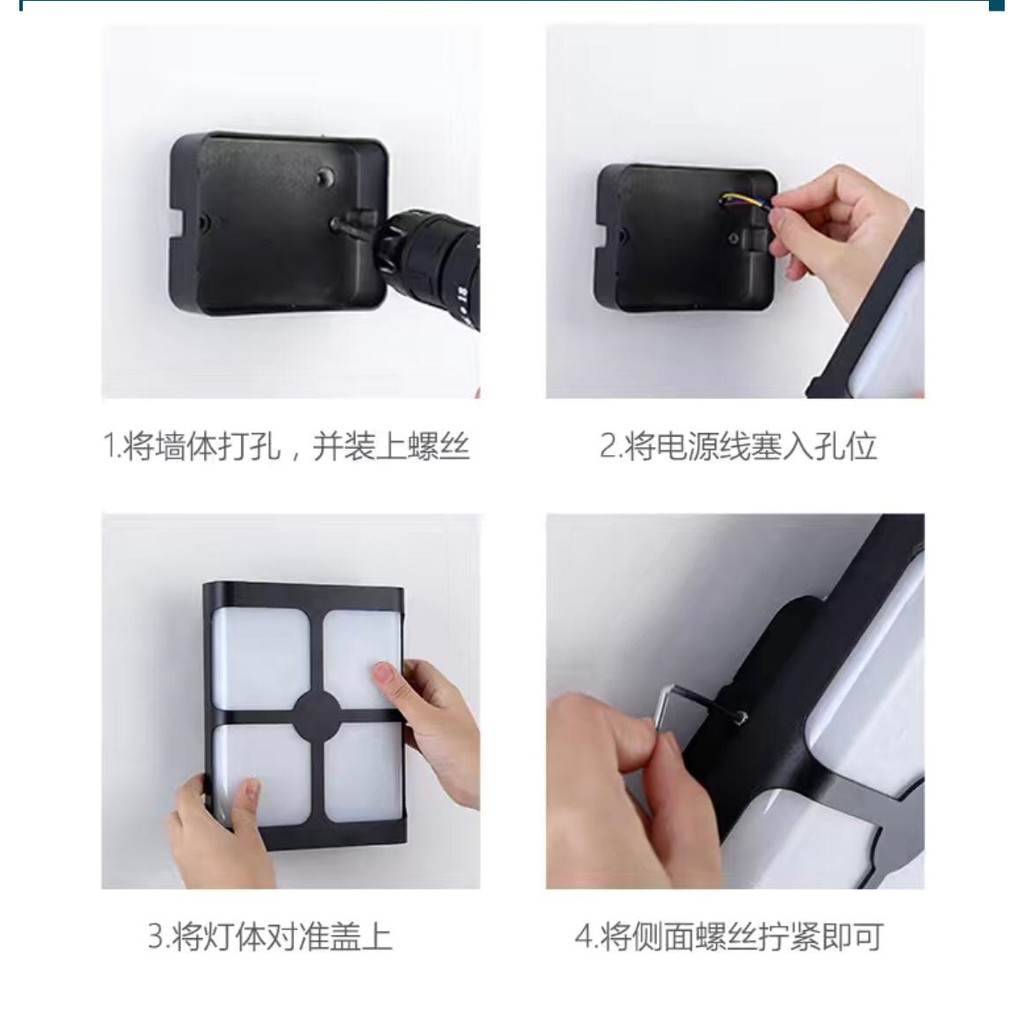 1.将墙体打孔，并装上螺丝

2.将电源线塞入孔位

3.将灯体对准盖上

4.将侧面螺丝拧紧即可