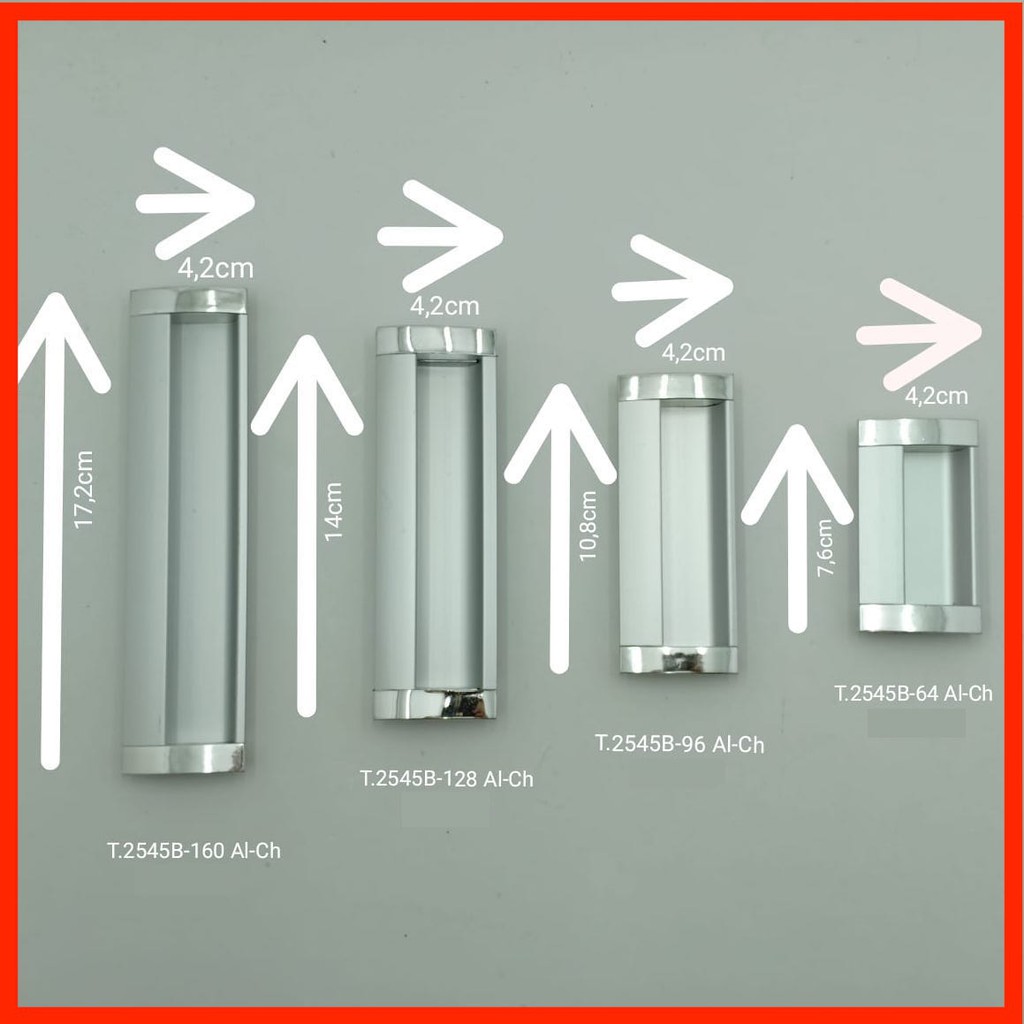 4,2cm
17,2cm
T.2545B-160 Al-Ch

4,2cm
14cm
T.2545B-128 Al-Ch

4,2cm
10,8cm
T.2545B-96 Al-Ch

4,2cm
7,6cm
T.2545B-64 Al-Ch