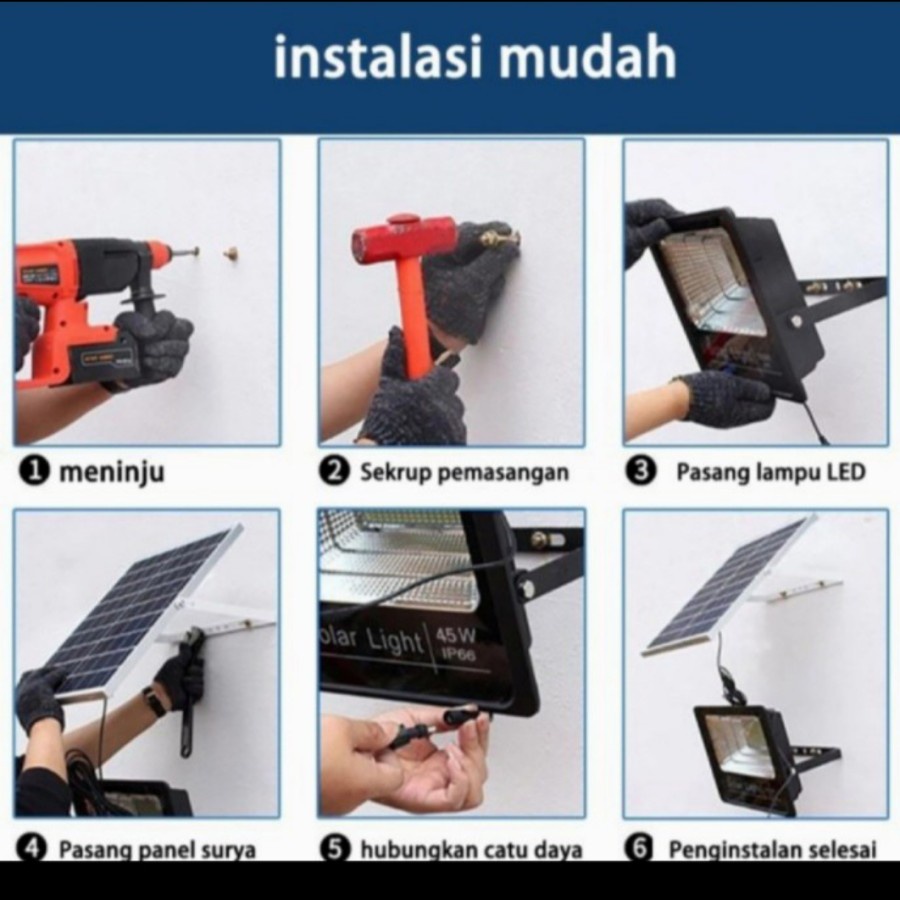 instalasi mudah

❶ meninju

❷ Sekrup pemasangan

❸ Pasang lampu LED

olar Light 45W IP66

❹ Pasang panel surya

❺ hubungkan catu daya

❻ Penginstalan selesai