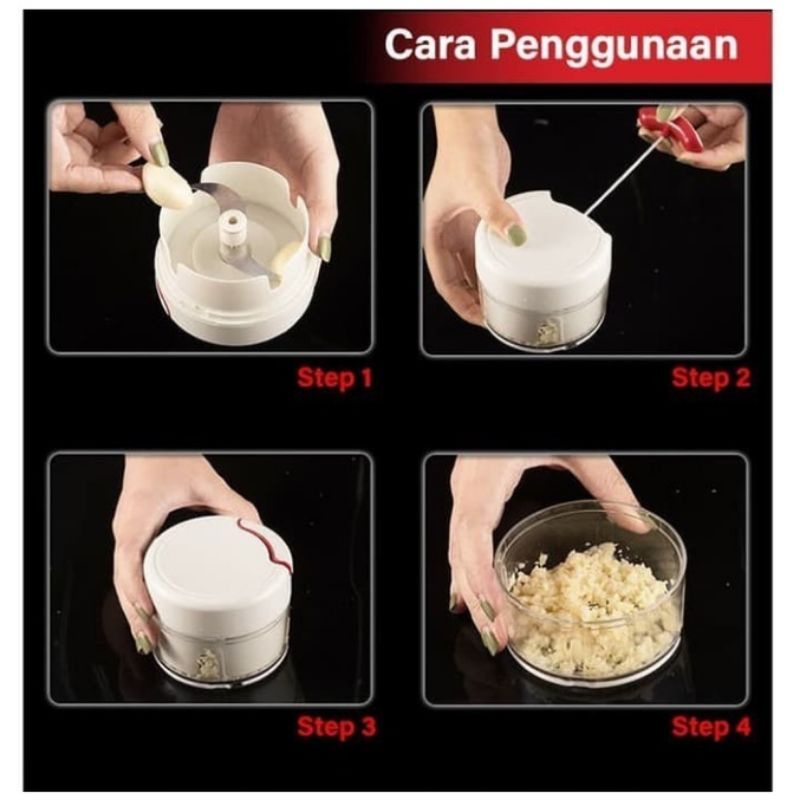 Cara Penggunaan

Step 1

Step 2

Step 3

Step 4